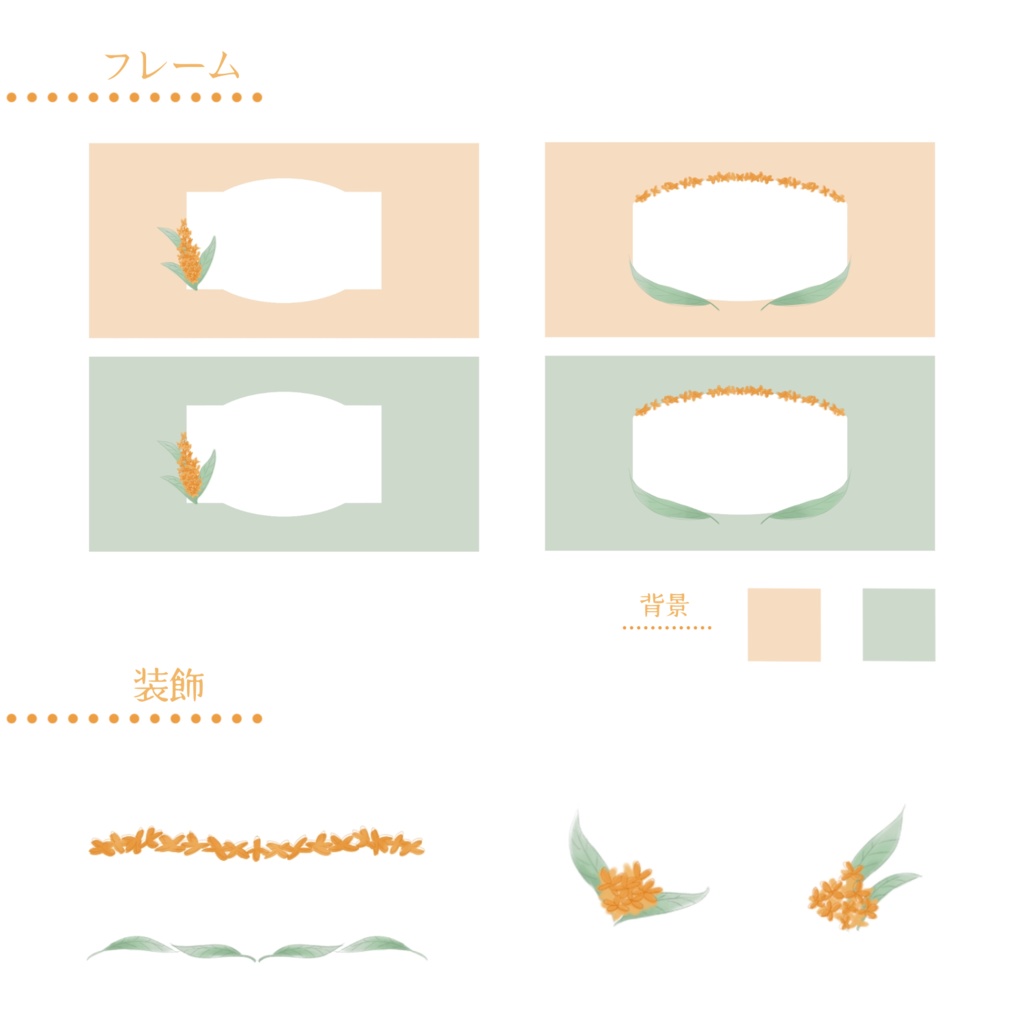 フレーム

背景

装飾