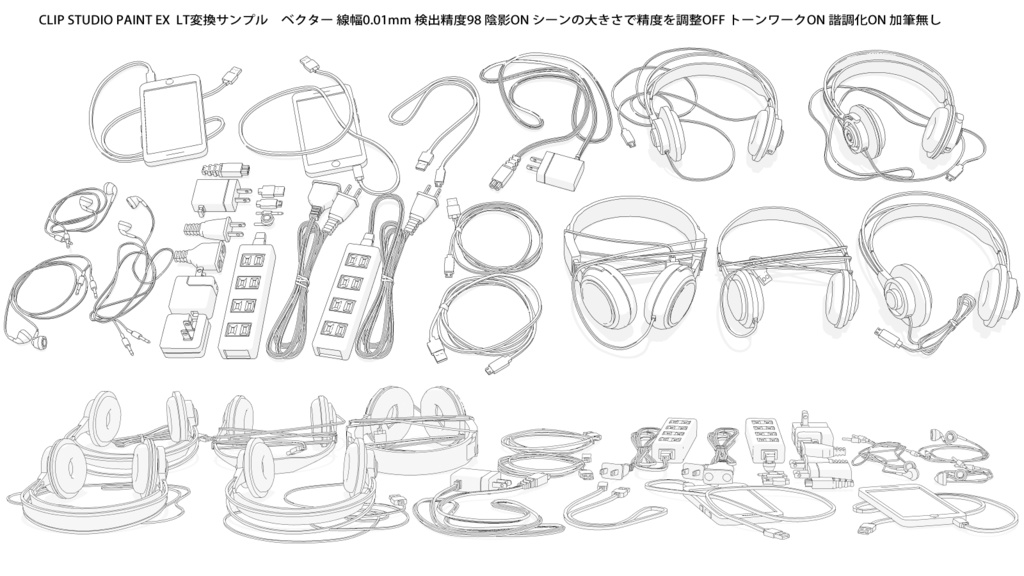 CLIP STUDIO PAINT EX LT変換サンプル ベクター 線幅0.01mm 検出精度98 陰影ON シーンの大きさで精度を調整OFF トーンワークON 諧調化ON 加筆無し