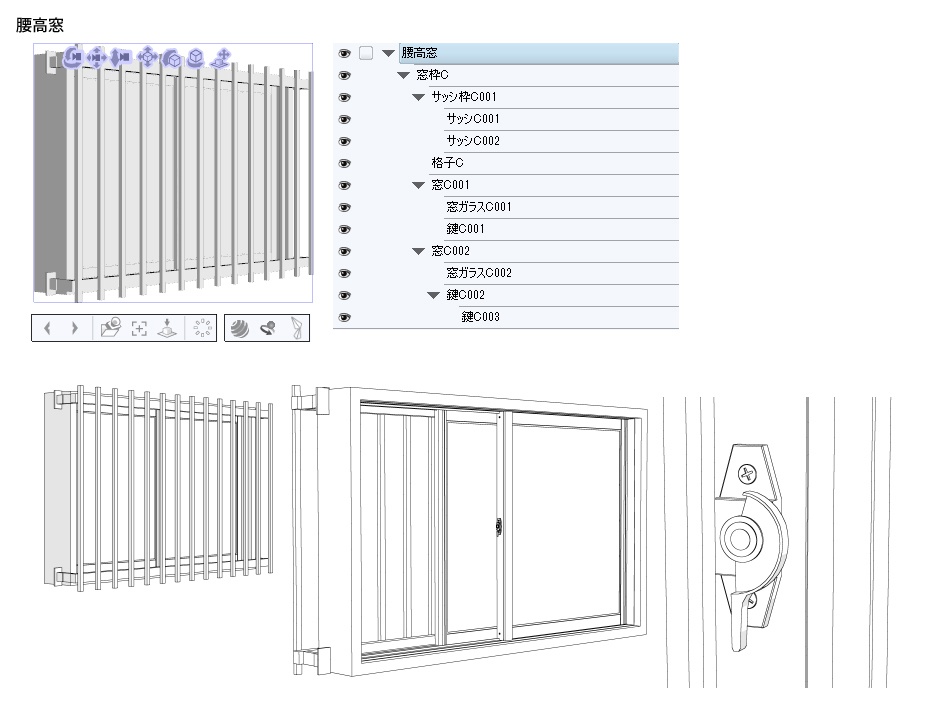 腰高窓

腰高窓
窓枠C
サッシ枠C001
サッシC001
サッシC002
格子C
窓C001
窓ガラスC001
鍵C001
窓C002
窓ガラスC002
鍵C002
鍵C003