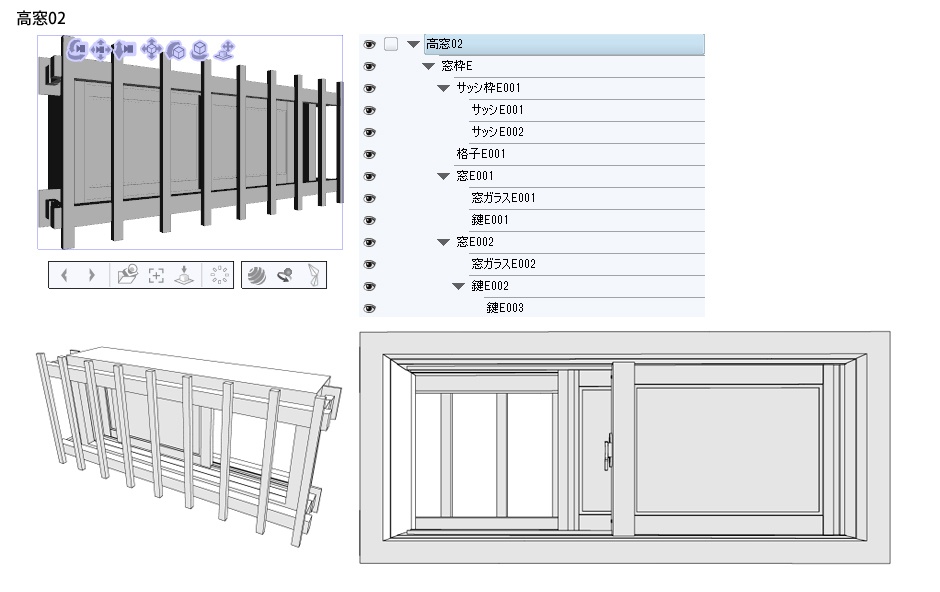 高窓02

高窓02
窓枠E
サッシ枠E001
サッシE001
サッシE002
格子E001
窓E001
窓ガラスE001
鍵E001
窓E002
窓ガラスE002
鍵E002
鍵E003