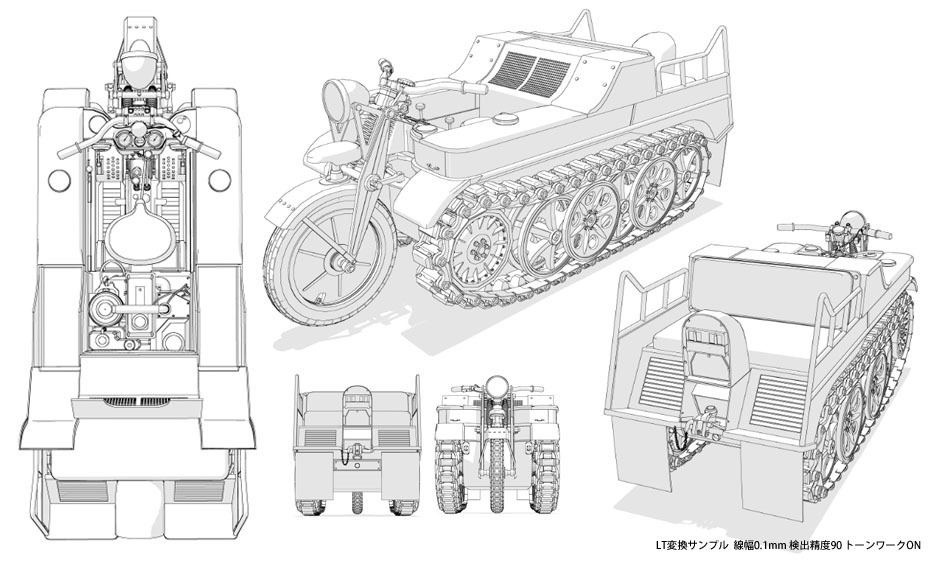 LT変換サンプル 線幅0.1mm 検出精度90 トーンワークON