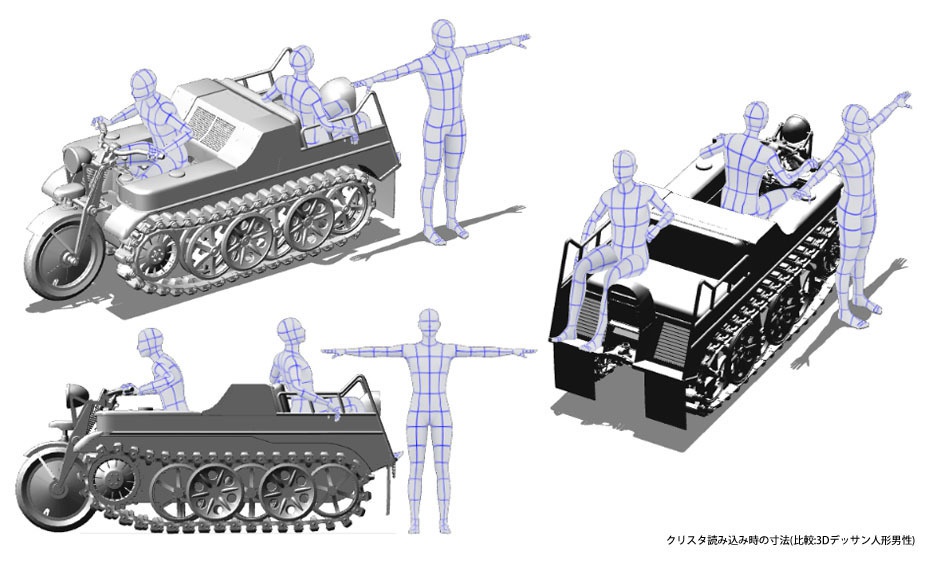 クリスタ読み込み時の寸法(比較:3Dデッサン人形男性)