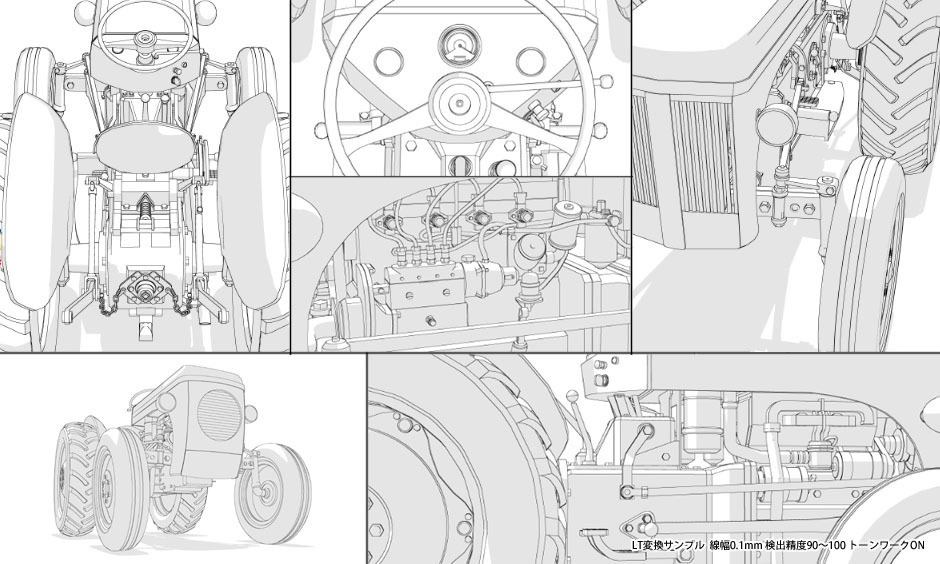 LT変換サンプル 線幅0.1mm 検出精度90〜100 トーンワークON