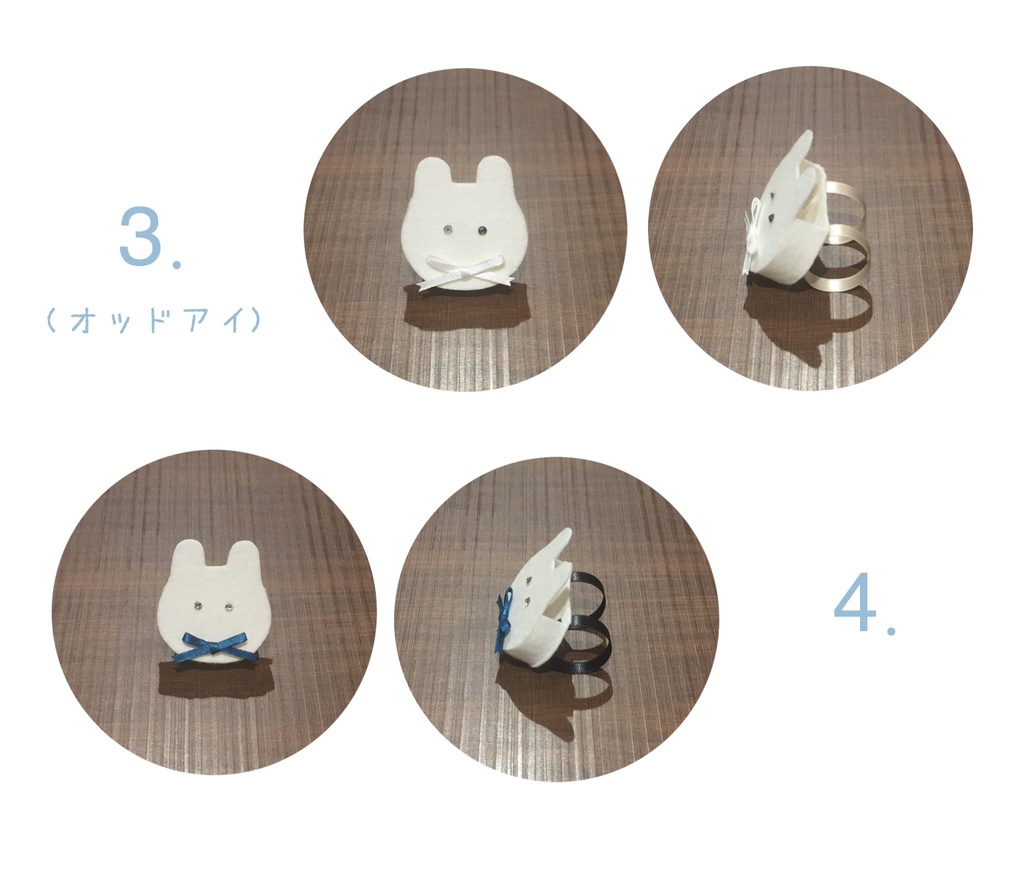 3.
（オッドアイ）

4.