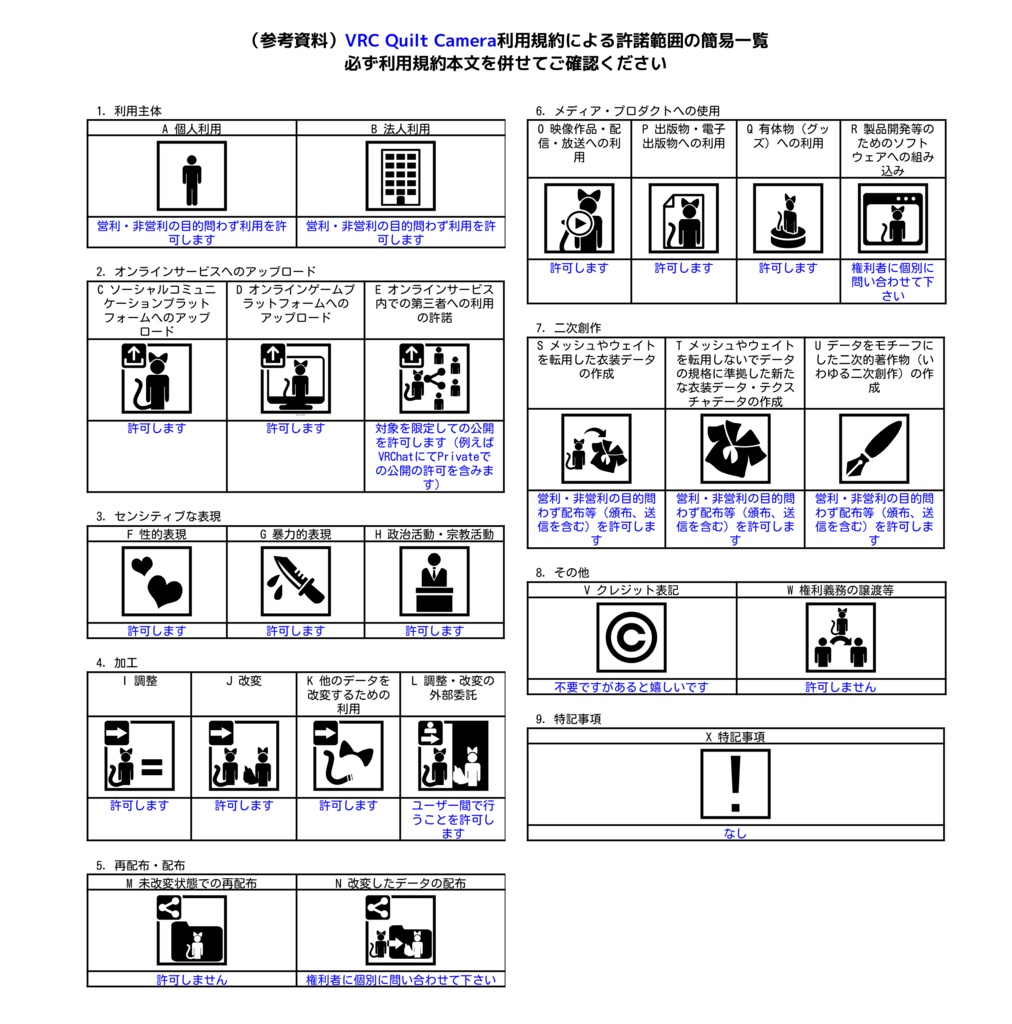 （参考資料）VRC Quilt Camera利用規約による許諾範囲の簡易一覧
必ず利用規約本文を併せてご確認ください

1. 利用主体

| A 個人利用 | B 法人利用 |
|---|---|
| 営利・非営利の目的問わず利用を許可します | 営利・非営利の目的問わず利用を許可します |

2. オンラインサービスへのアップロード

| C ソーシャルコミュニケーションプラットフォームへのアップロード | D オンラインゲームプラットフォームへのアップロード | E オンラインサービス内での第三者への利用の許諾 |
|---|---|---|
| 許可します | 許可します | 対象を限定しての公開を許可します（例えばVRChatにてPrivateでの公開の許可を含みます） |

3. センシティブな表現

| F 性的表現 | G 暴力的表現 | H 政治活動・宗教活動 |
|---|---|---|
| 許可します | 許可します | 許可します |

4. 加工

| I 調整 | J 改変 | K 他のデータを改変するための利用 | L 調整・改変の外部委託 |
|---|---|---|---|
| 許可します | 許可します | 許可します | ユーザー間で行うことを許可します |

5. 再配布・配布

| M 未改変状態での再配布 | N 改変したデータの配布 |
|---|---|
| 許可しません | 権利者に個別に問い合わせて下さい |

6. メディア・プロダクトへの使用

| O 映像作品・配信・放送への利用 | P 出版物・電子出版物への利用 | Q 有体物（グッズ）への利用 | R 製品開発等のためのソフトウェアへの組み込み |
|---|---|---|---|
| 許可します | 許可します | 許可します | 権利者に個別に問い合わせて下さい |

7. 二次創作

| S メッシュやウェイトを転用した衣装データの作成 | T メッシュやウェイトを転用しないでデータの規格に準拠した新たな衣装データ・テクスチャデータの作成 | U データをモチーフにした二次的著作物（いわゆる二次創作）の作成 |
|---|---|---|
| 営利・非営利の目的問わず配布等（頒布、送信を含む）を許可します | 営利・非営利の目的問わず配布等（頒布、送信を含む）を許可します | 営利・非営利の目的問わず配布等（頒布、送信を含む）を許可します |

8. その他

| V クレジット表記 | W 権利義務の譲渡等 |
|---|---|
| 不要ですがあると嬉しいです | 許可しません |

9. 特記事項

| X 特記事項 |
|---|
| なし |