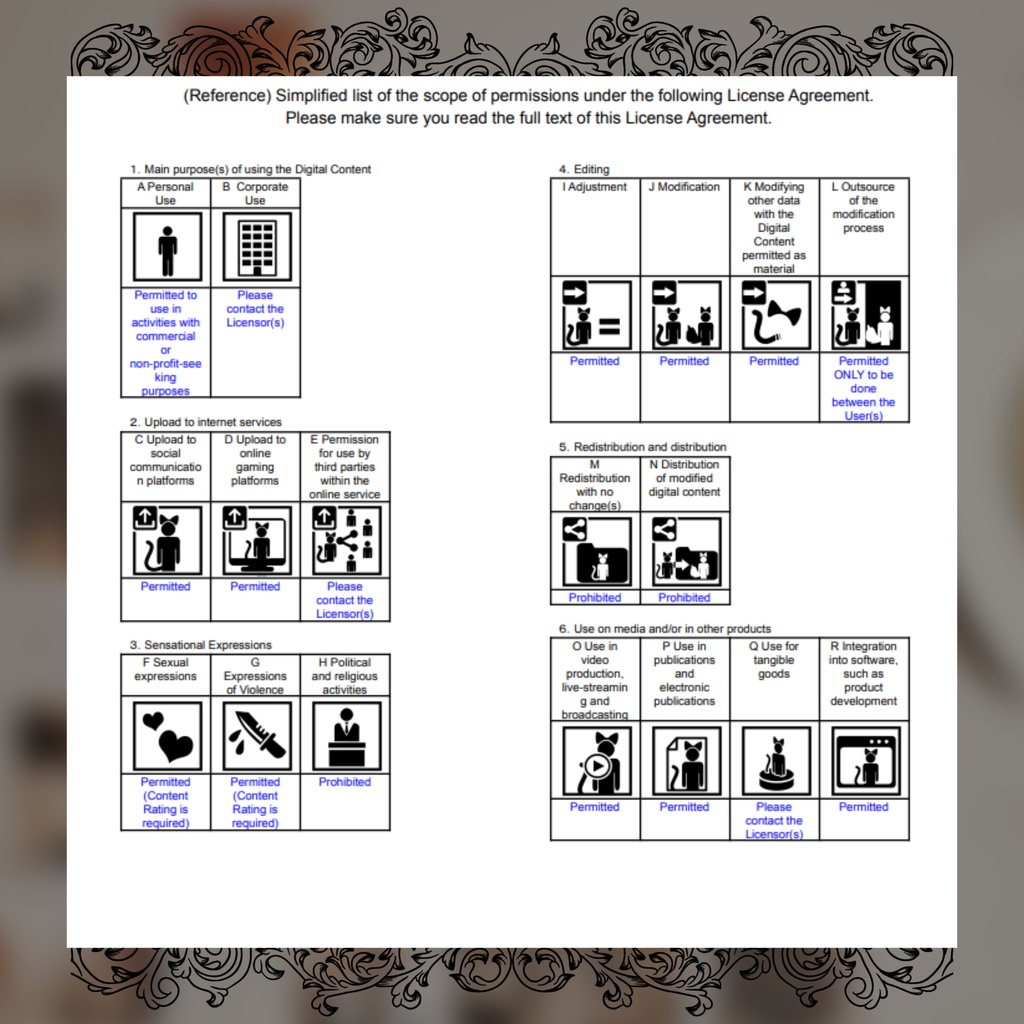 (Reference) Simplified list of the scope of permissions under the following License Agreement.
Please make sure you read the full text of this License Agreement.

1. Main purpose(s) of using the Digital Content

| A Personal Use | B Corporate Use |
|---|---|
| Permitted to use in activities with commercial or non-profit-seeking purposes | Please contact the Licensor(s) |

2. Upload to internet services

| C Upload to social communication platforms | D Upload to online gaming platforms | E Permission for use by third parties within the online service |
|---|---|---|
| Permitted | Permitted | Please contact the Licensor(s) |

3. Sensational Expressions

| F Sexual expressions | G Expressions of Violence | H Political and religious activities |
|---|---|---|
| Permitted (Content Rating is required) | Permitted (Content Rating is required) | Prohibited |

4. Editing

| I Adjustment | J Modification | K Modifying other data with the Digital Content permitted as material | L Outsource of the modification process |
|---|---|---|---|
| Permitted | Permitted | Permitted | Permitted ONLY to be done between the User(s) |

5. Redistribution and distribution

| M Redistribution with no change(s) | N Distribution of modified digital content |
|---|---|
| Prohibited | Prohibited |

6. Use on media and/or in other products

| O Use in video production, live-streaming and broadcasting | P Use in publications and electronic publications | Q Use for tangible goods | R Integration into software, such as product development |
|---|---|---|---|
| Permitted | Permitted | Please contact the Licensor(s) | Permitted |