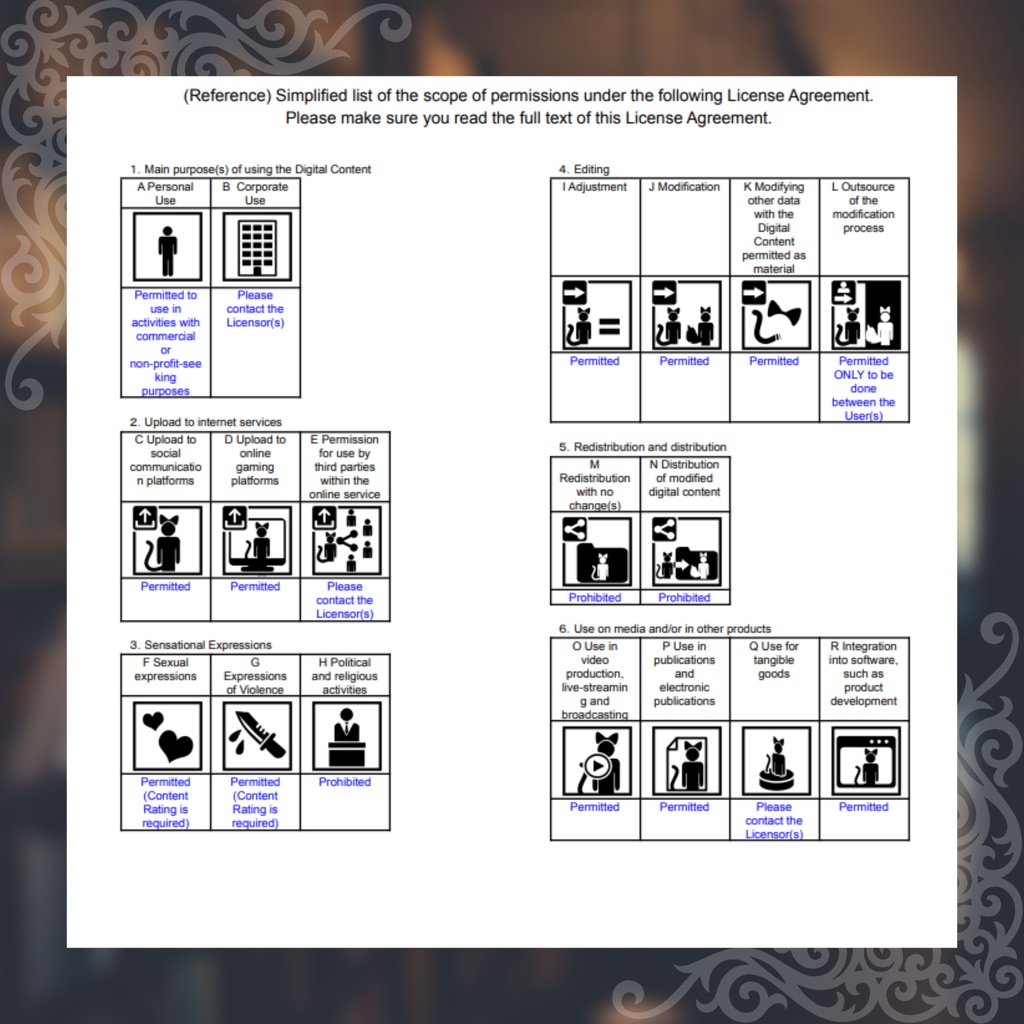 (Reference) Simplified list of the scope of permissions under the following License Agreement.
Please make sure you read the full text of this License Agreement.

1. Main purpose(s) of using the Digital Content

| A Personal Use | B Corporate Use |
|---|---|
| Permitted to use in activities with commercial or non-profit-seeking purposes | Please contact the Licensor(s) |

2. Upload to internet services

| C Upload to social communication platforms | D Upload to online gaming platforms | E Permission for use by third parties within the online service |
|---|---|---|
| Permitted | Permitted | Please contact the Licensor(s) |

3. Sensational Expressions

| F Sexual expressions | G Expressions of Violence | H Political and religious activities |
|---|---|---|
| Permitted (Content Rating is required) | Permitted (Content Rating is required) | Prohibited |

4. Editing

| I Adjustment | J Modification | K Modifying other data with the Digital Content permitted as material | L Outsource of the modification process |
|---|---|---|---|
| Permitted | Permitted | Permitted | Permitted ONLY to be done between the User(s) |

5. Redistribution and distribution

| M Redistribution with no change(s) | N Distribution of modified digital content |
|---|---|
| Prohibited | Prohibited |

6. Use on media and/or in other products

| O Use in video production, live-streaming and broadcasting | P Use in publications and electronic publications | Q Use for tangible goods | R Integration into software, such as product development |
|---|---|---|---|
| Permitted | Permitted | Please contact the Licensor(s) | Permitted |