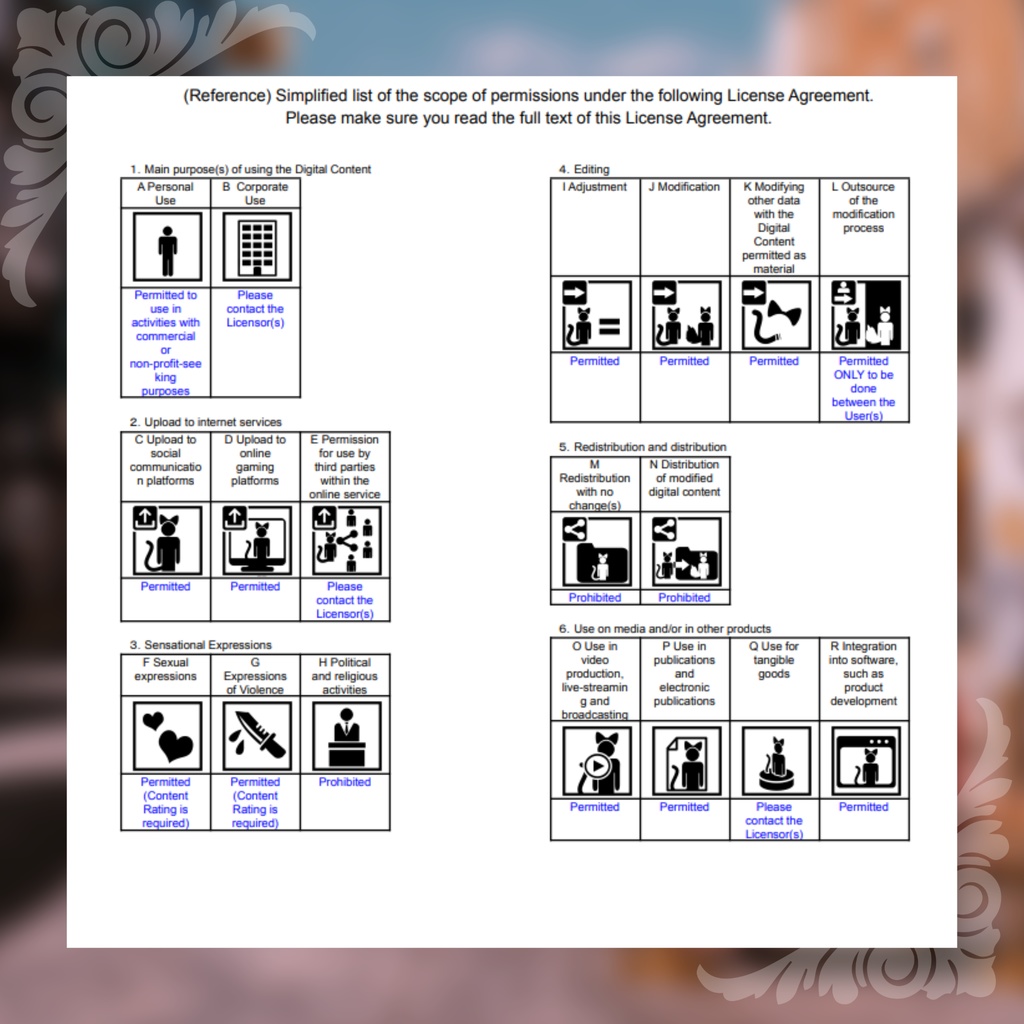 (Reference) Simplified list of the scope of permissions under the following License Agreement.
Please make sure you read the full text of this License Agreement.

1. Main purpose(s) of using the Digital Content

| A Personal Use | B Corporate Use |
|---|---|
| Permitted to use in activities with commercial or non-profit-seeking purposes | Please contact the Licensor(s) |

2. Upload to internet services

| C Upload to social communication platforms | D Upload to online gaming platforms | E Permission for use by third parties within the online service |
|---|---|---|
| Permitted | Permitted | Please contact the Licensor(s) |

3. Sensational Expressions

| F Sexual expressions | G Expressions of Violence | H Political and religious activities |
|---|---|---|
| Permitted (Content Rating is required) | Permitted (Content Rating is required) | Prohibited |

4. Editing

| I Adjustment | J Modification | K Modifying other data with the Digital Content permitted as material | L Outsource of the modification process |
|---|---|---|---|
| Permitted | Permitted | Permitted | Permitted ONLY to be done between the User(s) |

5. Redistribution and distribution

| M Redistribution with no change(s) | N Distribution of modified digital content |
|---|---|
| Prohibited | Prohibited |

6. Use on media and/or in other products

| O Use in video production, live-streaming and broadcasting | P Use in publications and electronic publications | Q Use for tangible goods | R Integration into software, such as product development |
|---|---|---|---|
| Permitted | Permitted | Please contact the Licensor(s) | Permitted |