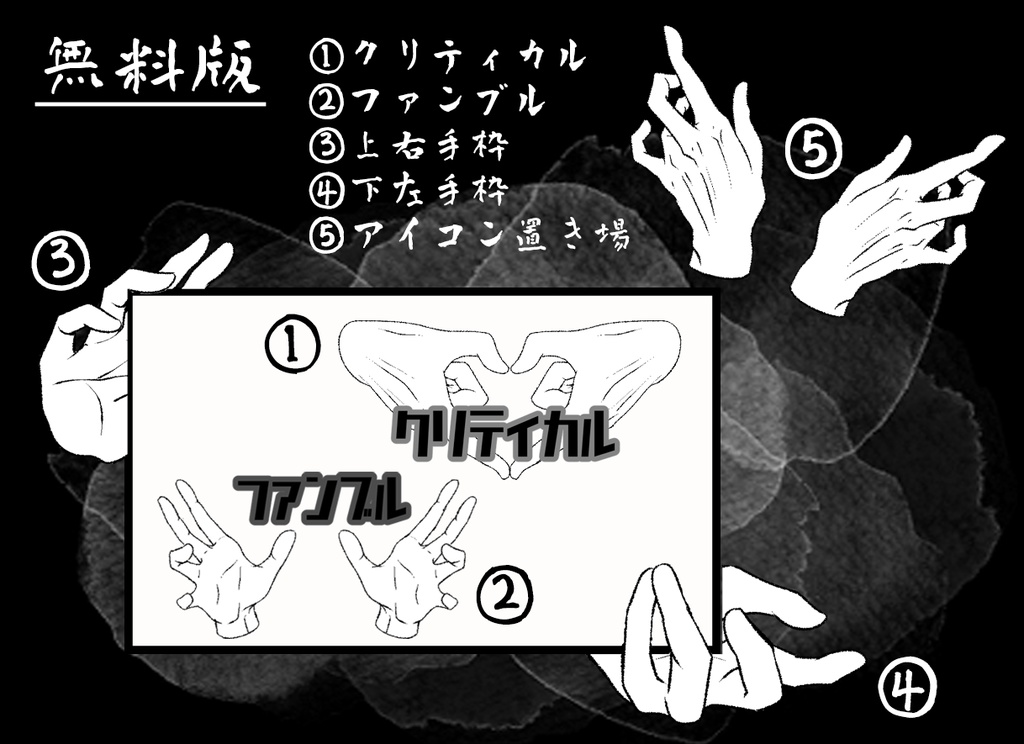 無料版

①クリティカル
②ファンブル
③上右手枠
④下左手枠
⑤アイコン置き場

⑤

③

①

クリティカル

ファンブル

②

④