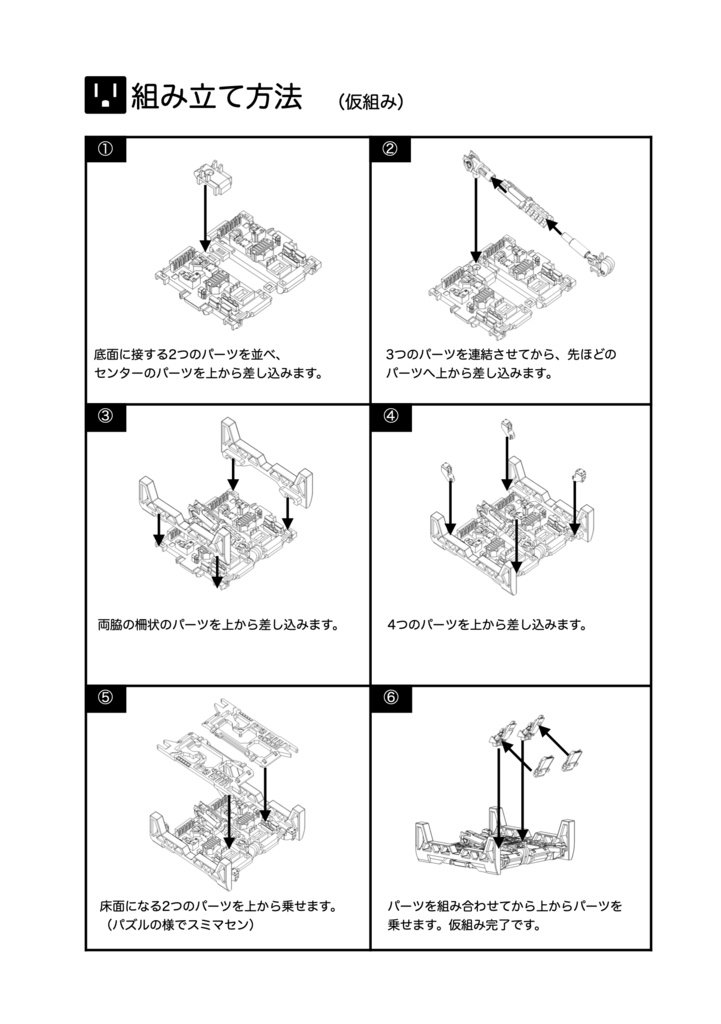 組み立て方法　（仮組み）

①

底面に接する2つのパーツを並べ、センターのパーツを上から差し込みます。

②

3つのパーツを連結させてから、先ほどのパーツへ上から差し込みます。

③

両脇の柵状のパーツを上から差し込みます。

④

4つのパーツを上から差し込みます。

⑤

床面になる2つのパーツを上から乗せます。（パズルの様でスミマセン）

⑥

パーツを組み合わせてから上からパーツを乗せます。仮組み完了です。