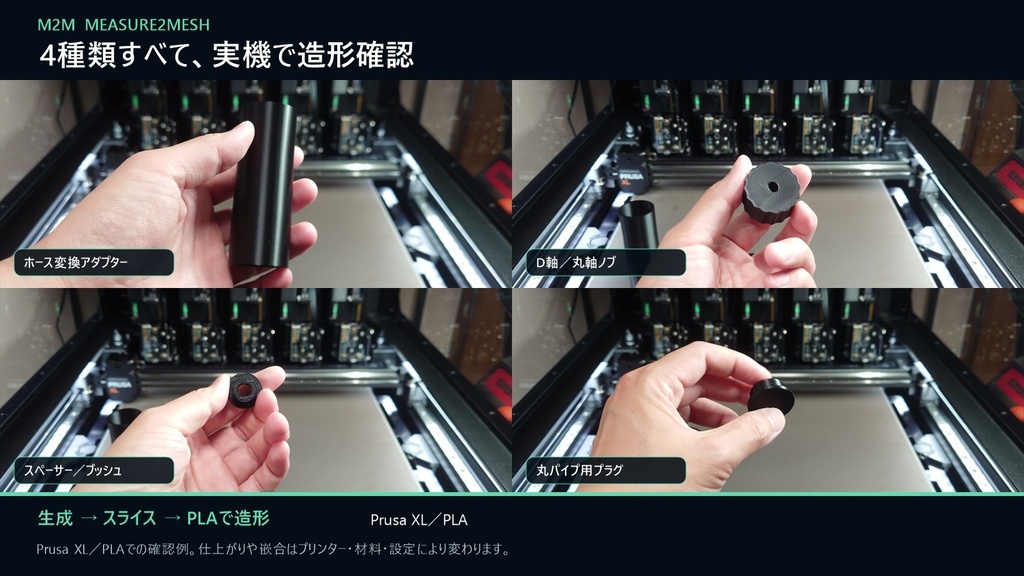 M2M MEASURE2MESH

4種類すべて、実機で造形確認

ホース変換アダプター

D軸／丸軸ノブ

スペーサー／ブッシュ

丸パイプ用プラグ

生成 → スライス → PLAで造形

Prusa XL／PLA

Prusa XL／PLAでの確認例。仕上がりや嵌合はプリンター・材料・設定により変わります。