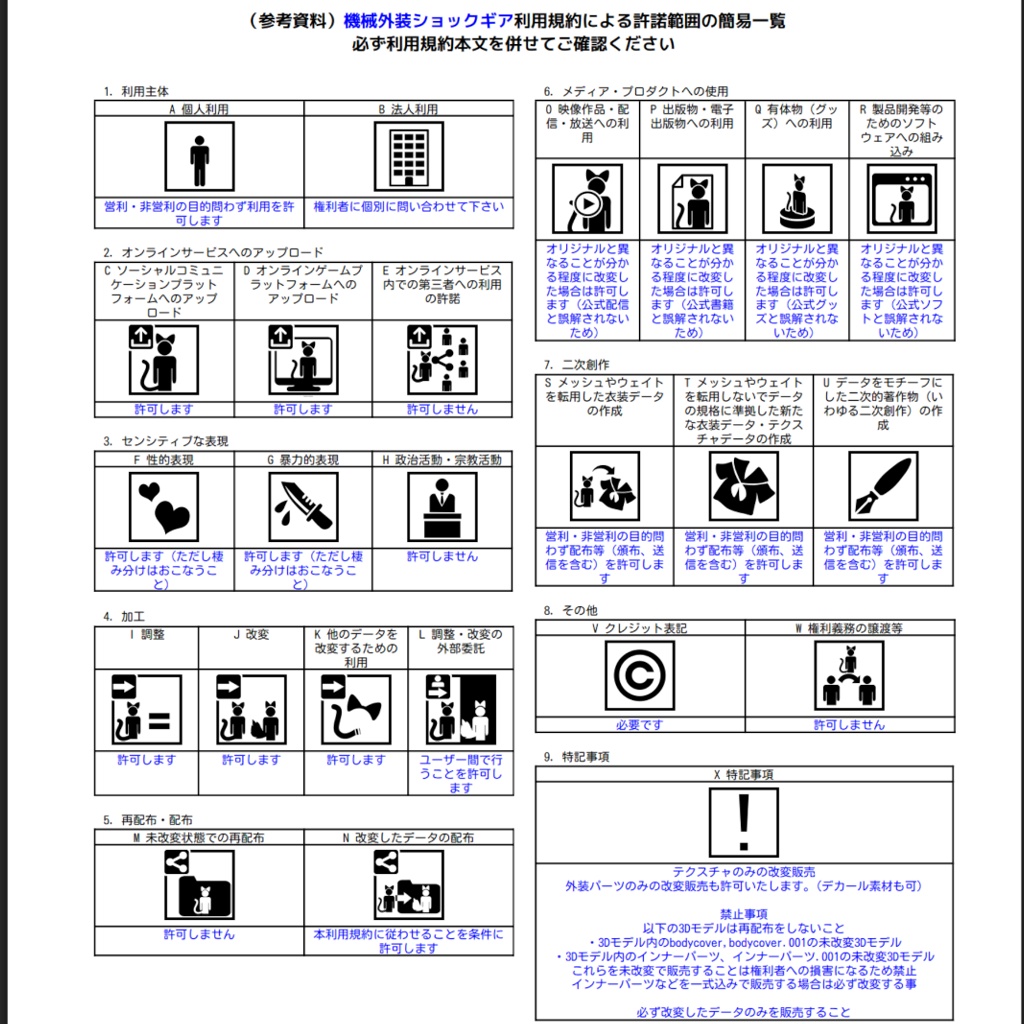 （参考資料）機械外装ショックギア利用規約による許諾範囲の簡易一覧
必ず利用規約本文を併せてご確認ください

1. 利用主体

| A 個人利用 | B 法人利用 |
|---|---|
| 営利・非営利の目的問わず利用を許可します | 権利者に個別に問い合わせて下さい |

2. オンラインサービスへのアップロード

| C ソーシャルコミュニケーションプラットフォームへのアップロード | D オンラインゲームプラットフォームへのアップロード | E オンラインサービス内での第三者への利用の許諾 |
|---|---|---|
| 許可します | 許可します | 許可しません |

3. センシティブな表現

| F 性的表現 | G 暴力的表現 | H 政治活動・宗教活動 |
|---|---|---|
| 許可します（ただし棲み分けはおこなうこと） | 許可します（ただし棲み分けはおこなうこと） | 許可しません |

4. 加工

| I 調整 | J 改変 | K 他のデータを改変するための利用 | L 調整・改変の外部委託 |
|---|---|---|---|
| 許可します | 許可します | 許可します | ユーザー間で行うことを許可します |

5. 再配布・配布

| M 未改変状態での再配布 | N 改変したデータの配布 |
|---|---|
| 許可しません | 本利用規約に従わせることを条件に許可します |

6. メディア・プロダクトへの使用

| O 映像作品・配信・放送への利用 | P 出版物・電子出版物への利用 | Q 有体物（グッズ）への利用 | R 製品開発等のためのソフトウェアへの組み込み |
|---|---|---|---|
| オリジナルと異なることが分かる程度に改変した場合は許可します（公式配信と誤解されないため） | オリジナルと異なることが分かる程度に改変した場合は許可します（公式書籍と誤解されないため） | オリジナルと異なることが分かる程度に改変した場合は許可します（公式グッズと誤解されないため） | オリジナルと異なることが分かる程度に改変した場合は許可します（公式ソフトと誤解されないため） |

7. 二次創作

| S メッシュやウェイトを転用した衣装データの作成 | T メッシュやウェイトを転用しないでデータの規格に準拠した新たな衣装データ・テクスチャデータの作成 | U データをモチーフにした二次的著作物（いわゆる二次創作）の作成 |
|---|---|---|
| 営利・非営利の目的問わず配布等（頒布、送信を含む）を許可します | 営利・非営利の目的問わず配布等（頒布、送信を含む）を許可します | 営利・非営利の目的問わず配布等（頒布、送信を含む）を許可します |

8. その他

| V クレジット表記 | W 権利義務の譲渡等 |
|---|---|
| 必要です | 許可しません |

9. 特記事項

X 特記事項

テクスチャのみの改変販売
外装パーツのみの改変販売も許可いたします。（デカール素材も可）

禁止事項
以下の3Dモデルは再配布をしないこと
・3Dモデル内のbodycover,bodycover.001の未改変3Dモデル
・3Dモデル内のインナーパーツ、インナーパーツ.001の未改変3Dモデル
これらを未改変で販売することは権利者への損害になるため禁止
インナーパーツなどを一式込みで販売する場合は必ず改変する事

必ず改変したデータのみを販売すること