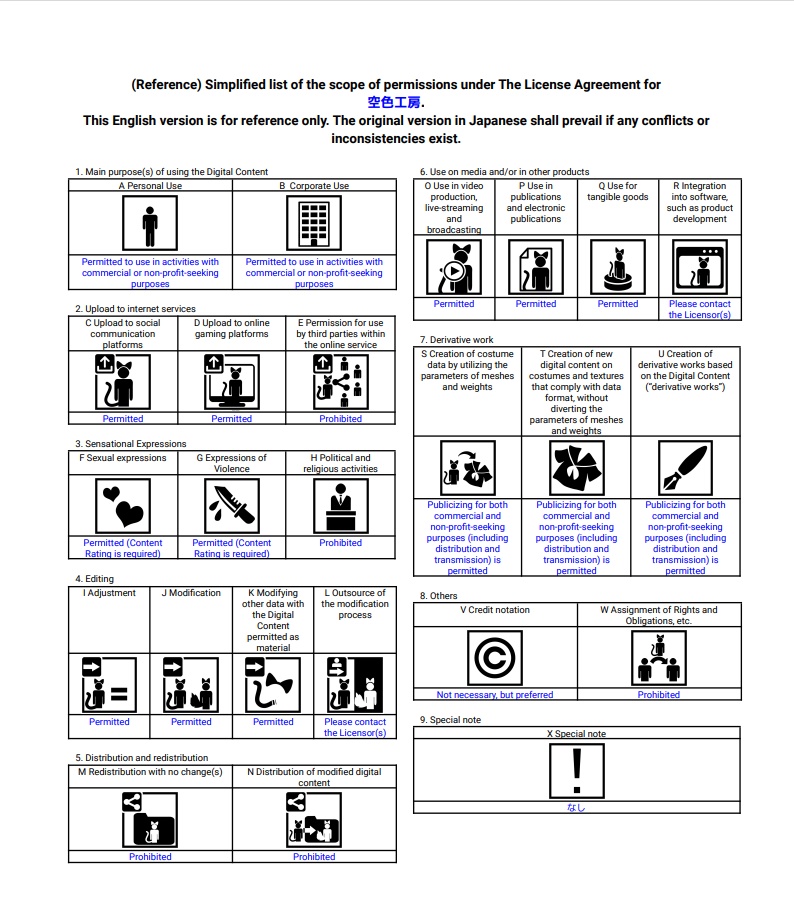 (Reference) Simplified list of the scope of permissions under The License Agreement for 空色工房.
This English version is for reference only. The original version in Japanese shall prevail if any conflicts or inconsistencies exist.

1. Main purpose(s) of using the Digital Content

| A Personal Use | B Corporate Use |
|---|---|
| Permitted to use in activities with commercial or non-profit-seeking purposes | Permitted to use in activities with commercial or non-profit-seeking purposes |

2. Upload to internet services

| C Upload to social communication platforms | D Upload to online gaming platforms | E Permission for use by third parties within the online service |
|---|---|---|
| Permitted | Permitted | Prohibited |

3. Sensational Expressions

| F Sexual expressions | G Expressions of Violence | H Political and religious activities |
|---|---|---|
| Permitted (Content Rating is required) | Permitted (Content Rating is required) | Prohibited |

4. Editing

| I Adjustment | J Modification | K Modifying other data with the Digital Content permitted as material | L Outsource of the modification process |
|---|---|---|---|
| Permitted | Permitted | Permitted | Please contact the Licensor(s) |

5. Distribution and redistribution

| M Redistribution with no change(s) | N Distribution of modified digital content |
|---|---|
| Prohibited | Prohibited |

6. Use on media and/or in other products

| O Use in video production, live-streaming and broadcasting | P Use in publications and electronic publications | Q Use for tangible goods | R Integration into software, such as product development |
|---|---|---|---|
| Permitted | Permitted | Permitted | Please contact the Licensor(s) |

7. Derivative work

| S Creation of costume data by utilizing the parameters of meshes and weights | T Creation of new digital content on costumes and textures that comply with data format, without diverting the parameters of meshes and weights | U Creation of derivative works based on the Digital Content ("derivative works") |
|---|---|---|
| Publicizing for both commercial and non-profit-seeking purposes (including distribution and transmission) is permitted | Publicizing for both commercial and non-profit-seeking purposes (including distribution and transmission) is permitted | Publicizing for both commercial and non-profit-seeking purposes (including distribution and transmission) is permitted |

8. Others

| V Credit notation | W Assignment of Rights and Obligations, etc. |
|---|---|
| Not necessary, but preferred | Prohibited |

9. Special note

| X Special note |
|---|
| なし |