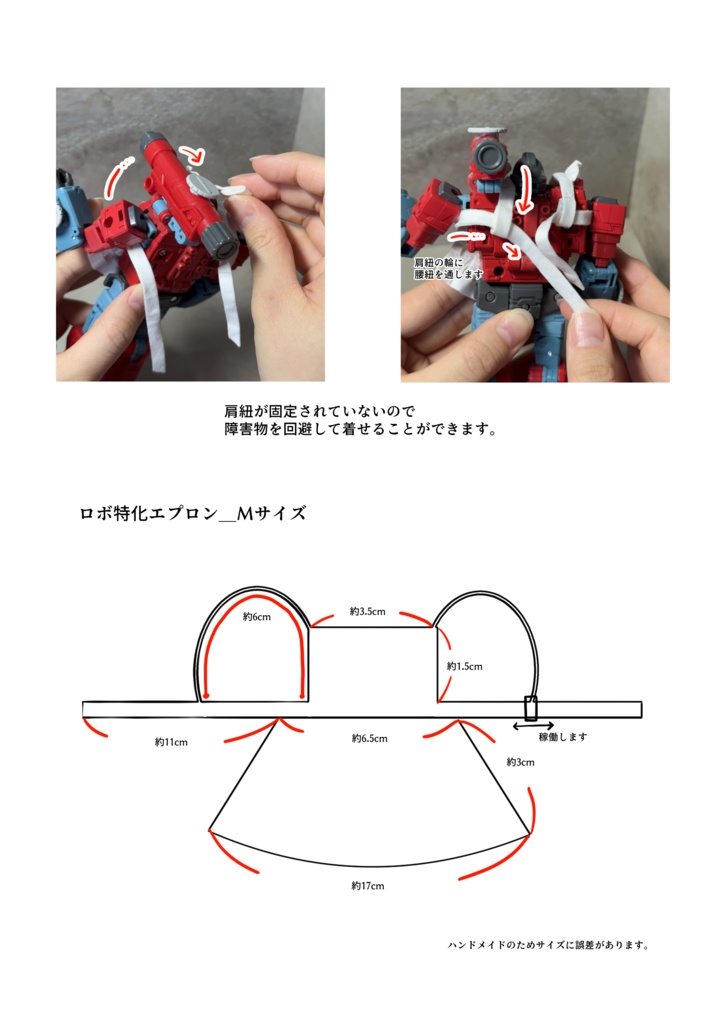 肩紐の輪に
腰紐を通します

肩紐が固定されていないので
障害物を回避して着せることができます。

ロボ特化エプロン＿Mサイズ

約6cm

約3.5cm

約1.5cm

約11cm

約6.5cm

稼働します

約3cm

約17cm

ハンドメイドのためサイズに誤差があります。