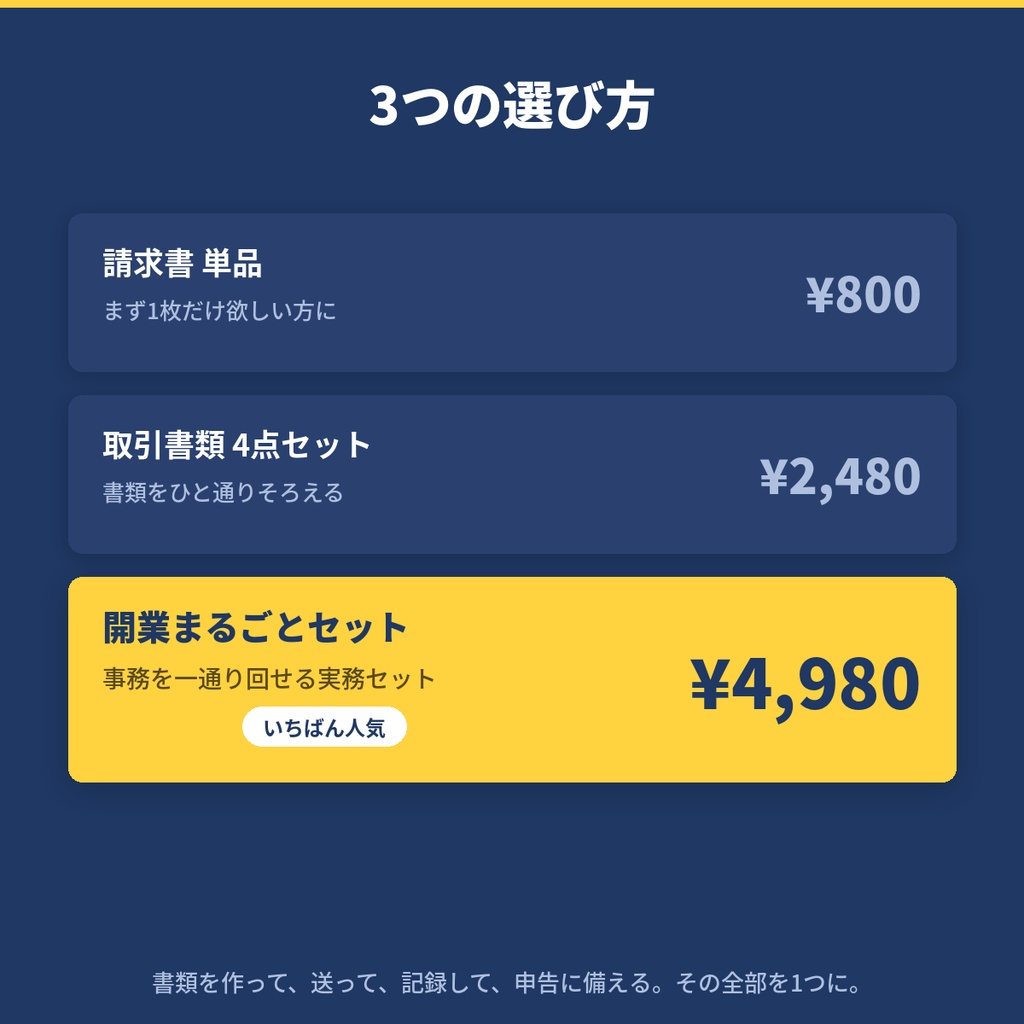 3つの選び方

請求書 単品
まず1枚だけ欲しい方に
¥800

取引書類 4点セット
書類をひと通りそろえる
¥2,480

開業まるごとセット
事務を一通り回せる実務セット
いちばん人気
¥4,980

書類を作って、送って、記録して、申告に備える。その全部を1つに。