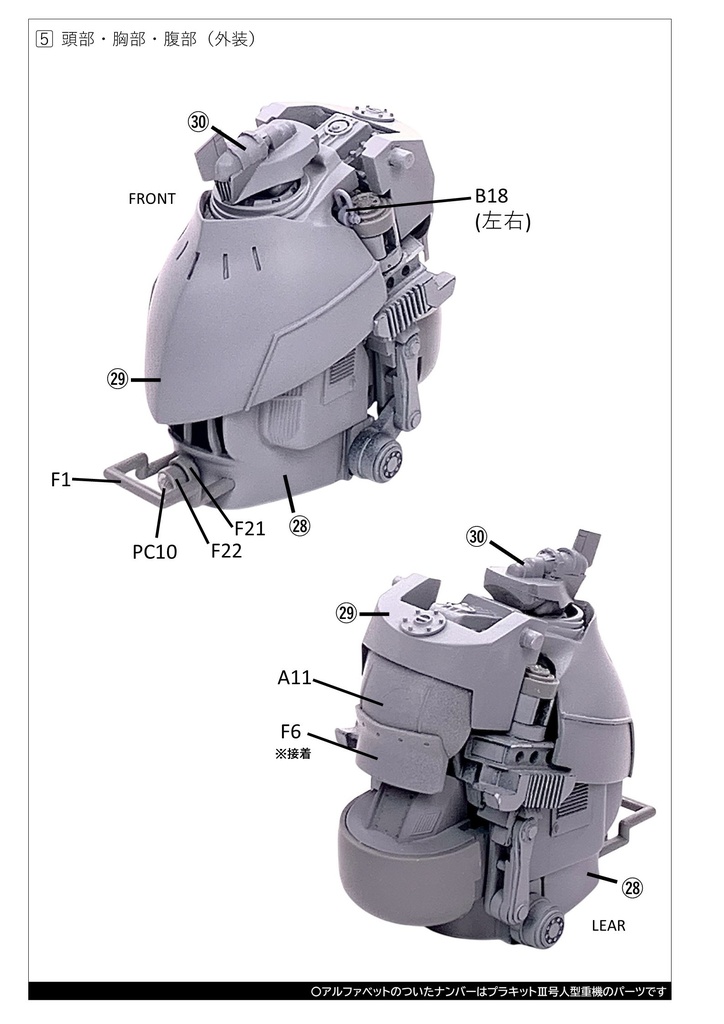 5 頭部・胸部・腹部（外装）

㉚

FRONT

B18
(左右)

㉙

F1

PC10

F22

F21

㉘

㉚

㉙

A11

F6
※接着

㉘

LEAR

○アルファベットのついたナンバーはプラキットⅢ号人型重機のパーツです