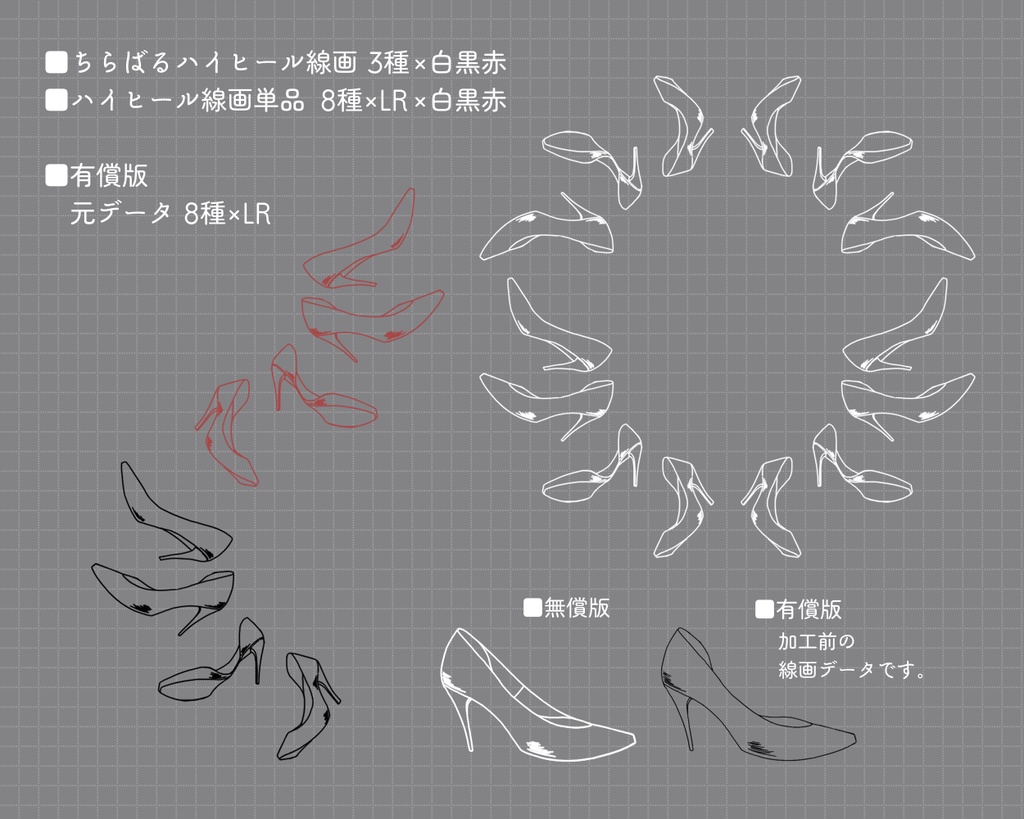 ■ちらばるハイヒール線画 3種×白黒赤
■ハイヒール線画単品 8種×LR×白黒赤

■有償版
元データ 8種×LR

■無償版

■有償版
加工前の
線画データです。