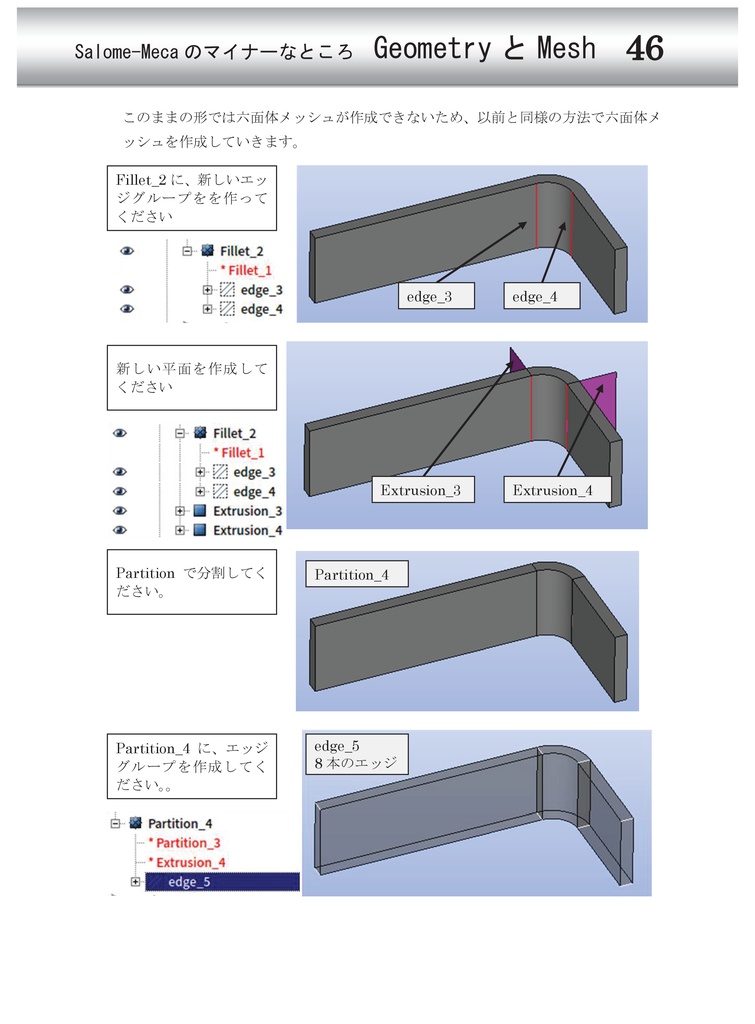 Salome-Meca のマイナーなところ Geometry と Mesh 46

このままの形では六面体メッシュが作成できないため、以前と同様の方法で六面体メッシュを作成していきます。

Fillet_2 に、新しいエッジグループをを作ってください

Fillet_2
* Fillet_1
edge_3
edge_4

edge_3
edge_4

新しい平面を作成してください

Fillet_2
* Fillet_1
edge_3
edge_4
Extrusion_3
Extrusion_4

Extrusion_3
Extrusion_4

Partition で分割してください。

Partition_4

Partition_4 に、エッジグループを作成してください。。

Partition_4
* Partition_3
* Extrusion_4
edge_5

edge_5
8 本のエッジ