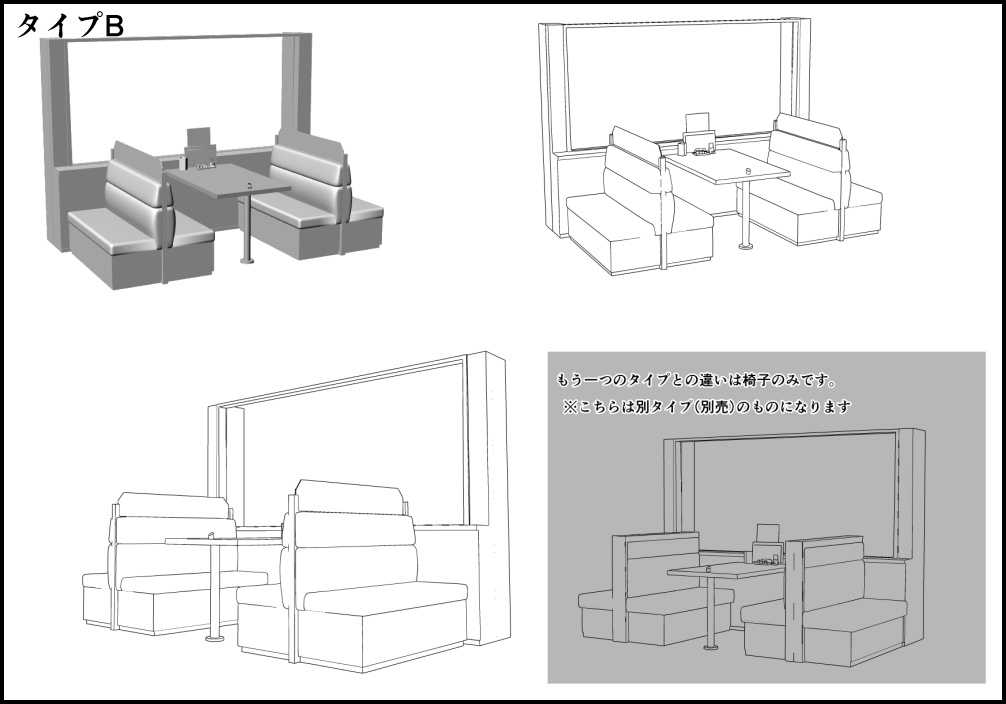 タイプB

もう一つのタイプとの違いは椅子のみです。
※こちらは別タイプ(別売)のものになります