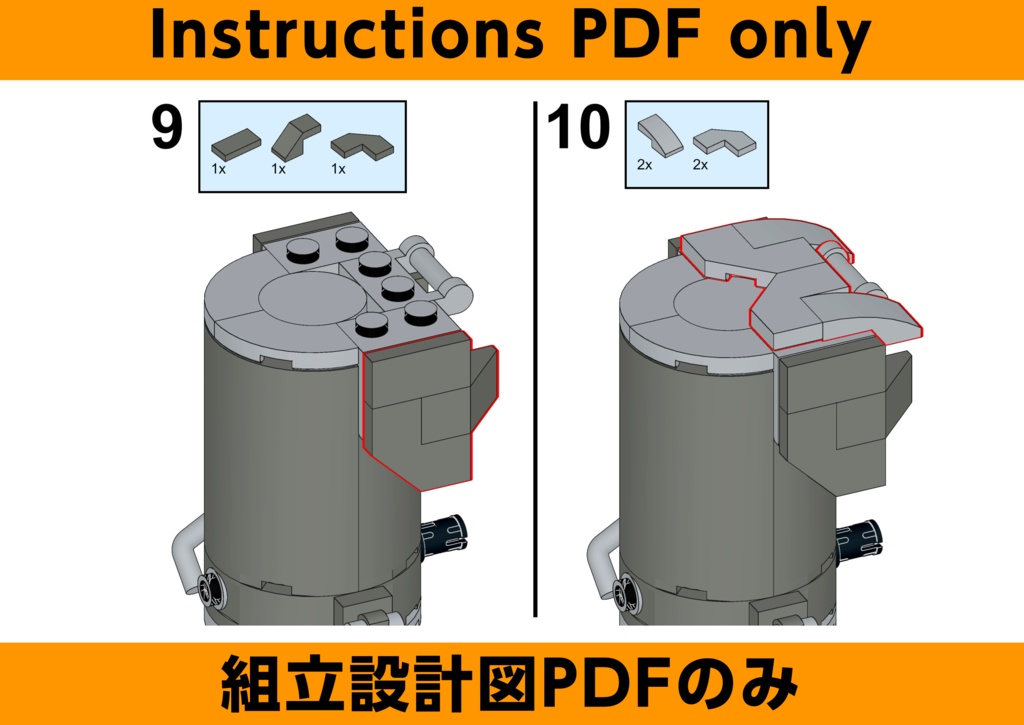 Instructions PDF only

9

1x 1x 1x

10

2x 2x

組立設計図PDFのみ