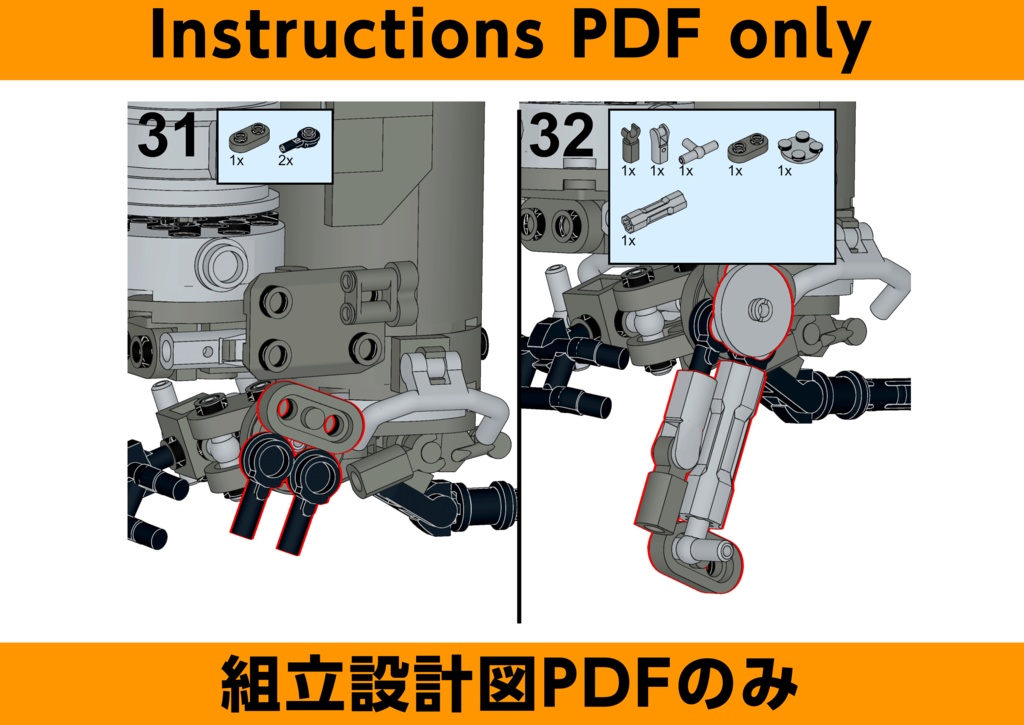 Instructions PDF only

31
1x
2x

32
1x
1x
1x
1x
1x
1x

組立設計図PDFのみ