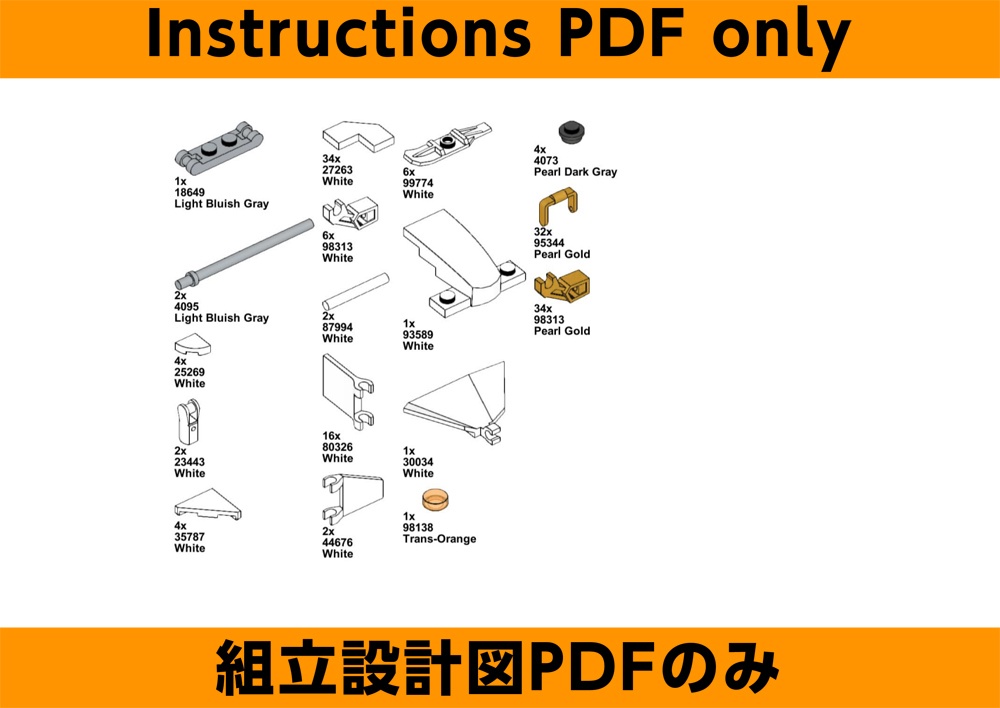 Instructions PDF only

1x
18649
Light Bluish Gray

2x
4095
Light Bluish Gray

4x
25269
White

2x
23443
White

4x
35787
White

34x
27263
White

6x
98313
White

2x
87994
White

16x
80326
White

2x
44676
White

6x
99774
White

1x
93589
White

1x
30034
White

1x
98138
Trans-Orange

4x
4073
Pearl Dark Gray

32x
95344
Pearl Gold

34x
98313
Pearl Gold

組立設計図PDFのみ