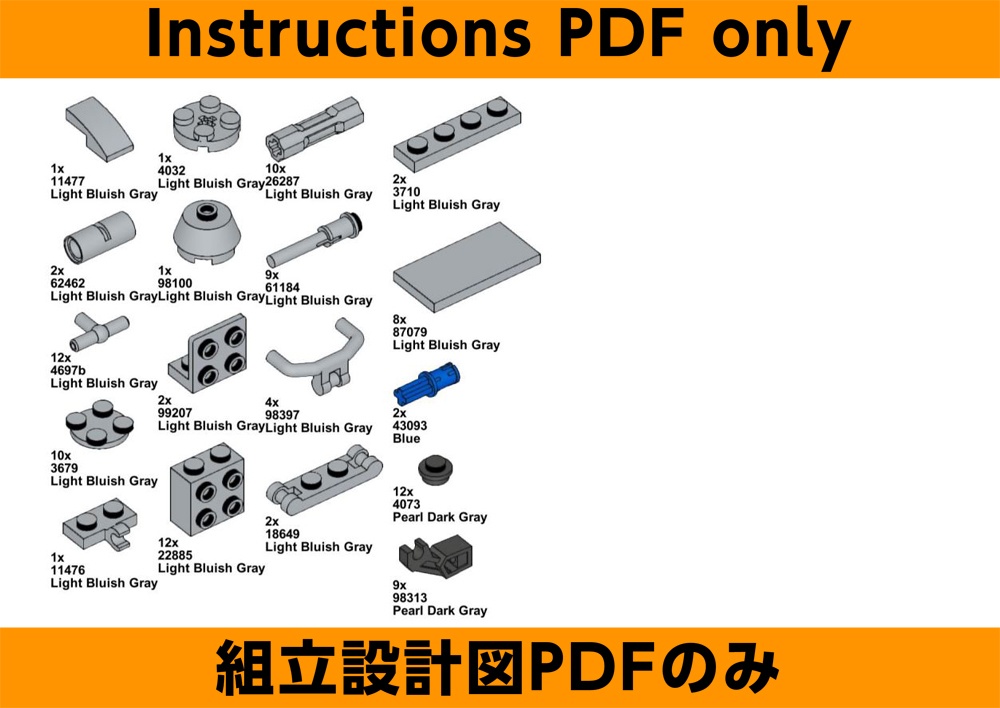 Instructions PDF only

1x
11477
Light Bluish Gray

2x
62462
Light Bluish Gray

12x
4697b
Light Bluish Gray

10x
3679
Light Bluish Gray

1x
11476
Light Bluish Gray

1x
4032
Light Bluish Gray

1x
98100
Light Bluish Gray

2x
99207
Light Bluish Gray

12x
22885
Light Bluish Gray

10x
26287
Light Bluish Gray

9x
61184
Light Bluish Gray

4x
98397
Light Bluish Gray

2x
18649
Light Bluish Gray

2x
3710
Light Bluish Gray

8x
87079
Light Bluish Gray

2x
43093
Blue

12x
4073
Pearl Dark Gray

9x
98313
Pearl Dark Gray

組立設計図PDFのみ