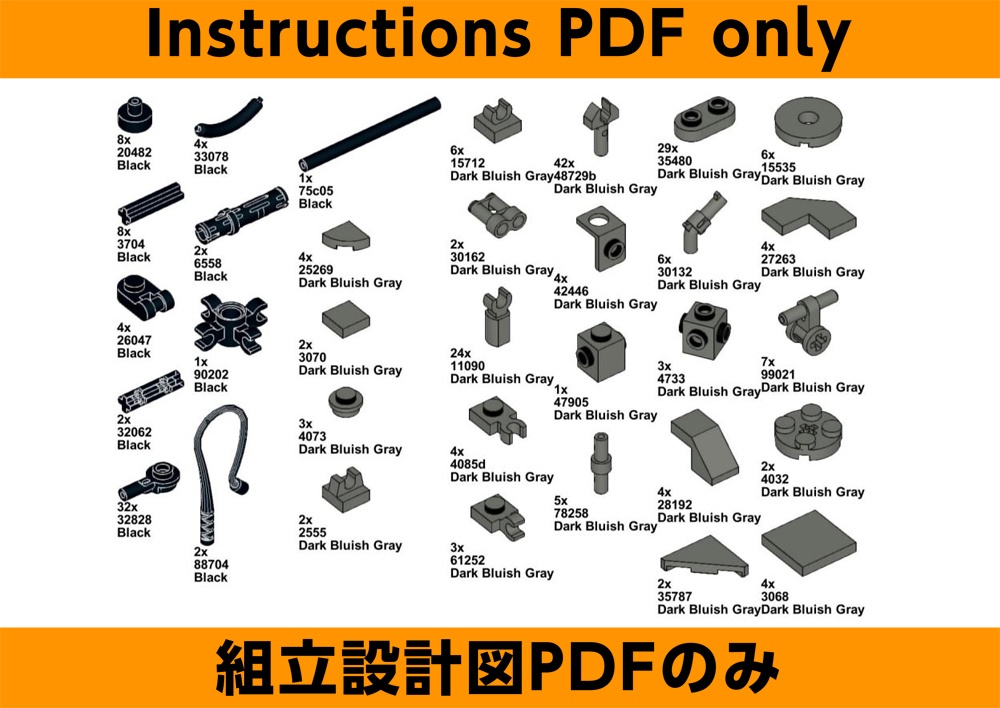 Instructions PDF only

8x
20482
Black

8x
3704
Black

4x
26047
Black

2x
32062
Black

32x
32828
Black

4x
33078
Black

2x
6558
Black

1x
90202
Black

2x
88704
Black

1x
75c05
Black

4x
25269
Dark Bluish Gray

2x
3070
Dark Bluish Gray

3x
4073
Dark Bluish Gray

2x
2555
Dark Bluish Gray

6x
15712
Dark Bluish Gray

2x
30162
Dark Bluish Gray

24x
11090
Dark Bluish Gray

4x
4085d
Dark Bluish Gray

3x
61252
Dark Bluish Gray

42x
48729b
Dark Bluish Gray

4x
42446
Dark Bluish Gray

1x
47905
Dark Bluish Gray

5x
78258
Dark Bluish Gray

29x
35480
Dark Bluish Gray

6x
30132
Dark Bluish Gray

3x
4733
Dark Bluish Gray

4x
28192
Dark Bluish Gray

2x
35787
Dark Bluish Gray

6x
15535
Dark Bluish Gray

4x
27263
Dark Bluish Gray

7x
99021
Dark Bluish Gray

2x
4032
Dark Bluish Gray

4x
3068
Dark Bluish Gray

組立設計図PDFのみ