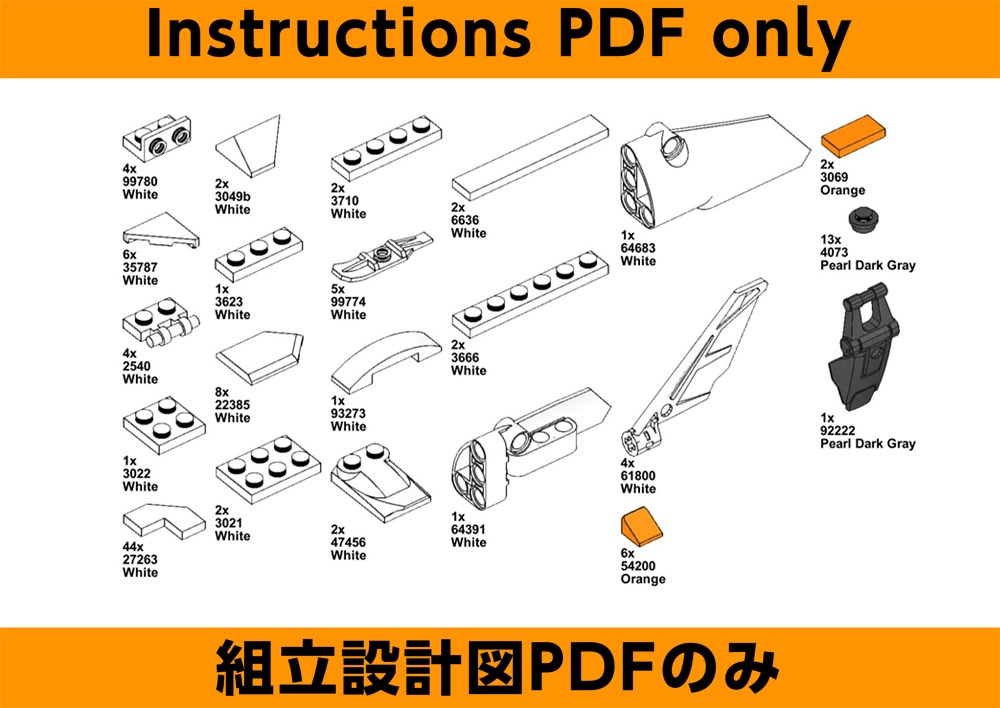 Instructions PDF only

4x
99780
White

6x
35787
White

4x
2540
White

1x
3022
White

44x
27263
White

2x
3049b
White

1x
3623
White

8x
22385
White

2x
3021
White

2x
3710
White

5x
99774
White

1x
93273
White

2x
47456
White

2x
6636
White

2x
3666
White

1x
64391
White

1x
64683
White

4x
61800
White

6x
54200
Orange

2x
3069
Orange

13x
4073
Pearl Dark Gray

1x
92222
Pearl Dark Gray

組立設計図PDFのみ