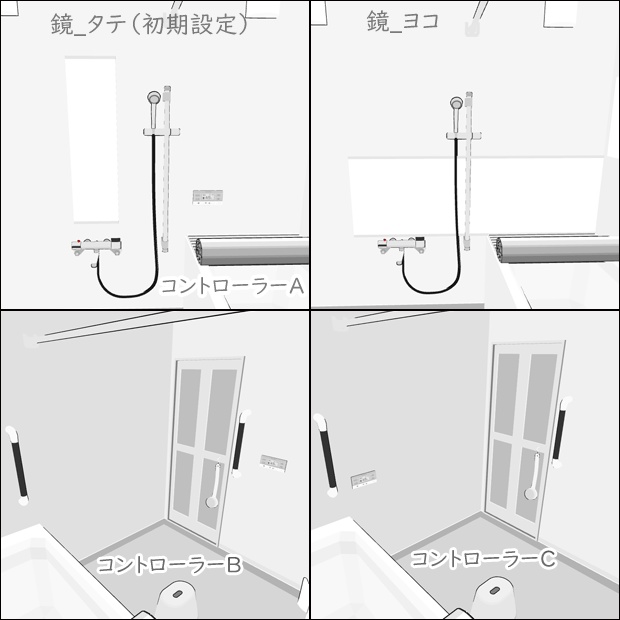 鏡_タテ（初期設定）

コントローラーA

鏡_ヨコ

コントローラーB

コントローラーC