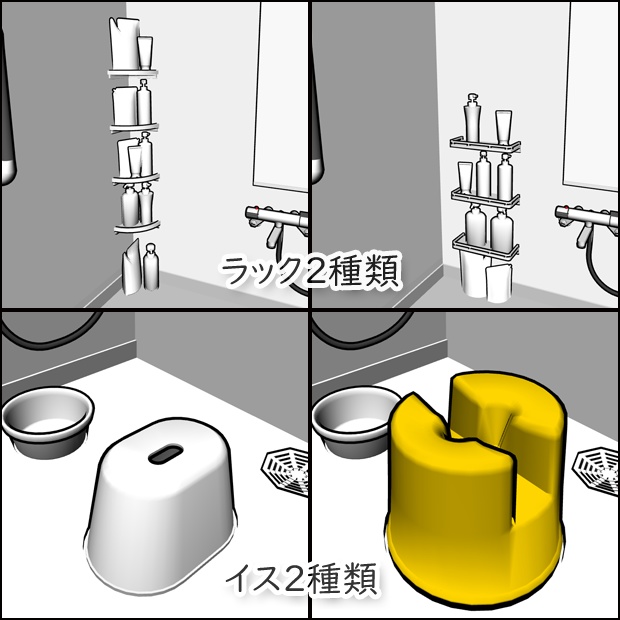 ラック2種類

イス2種類