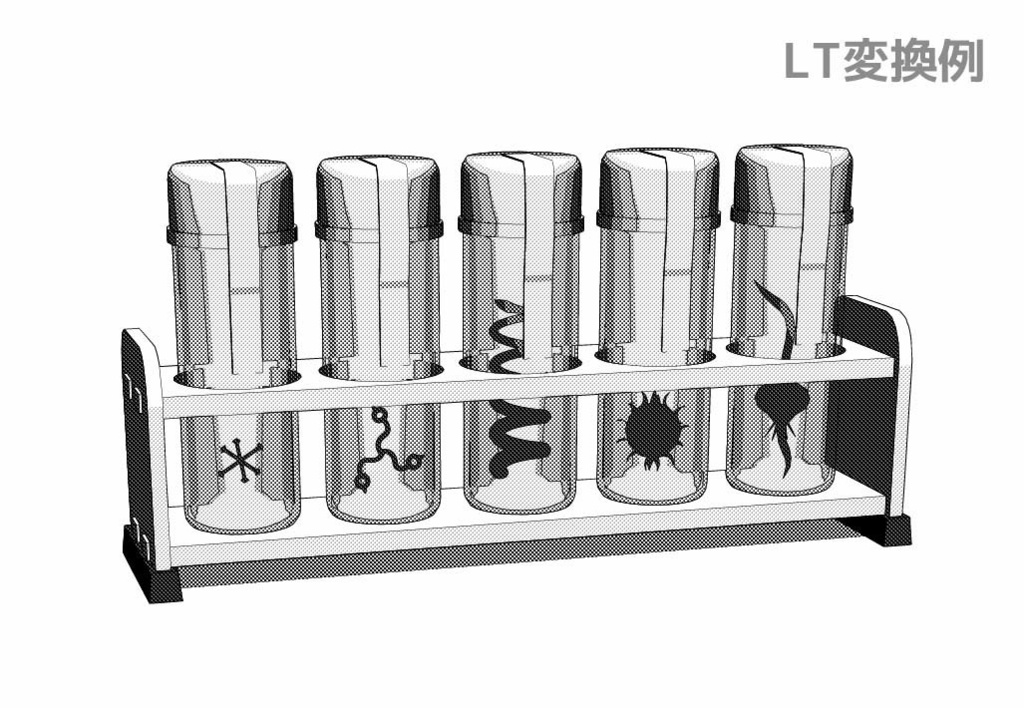 LT変換例