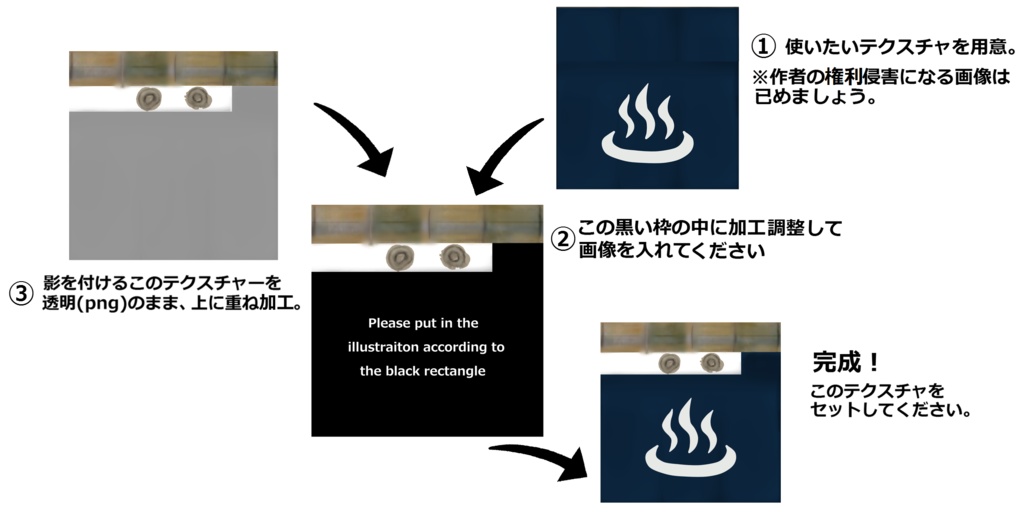 ① 使いたいテクスチャを用意。
※作者の権利侵害になる画像は已めましょう。

② この黒い枠の中に加工調整して画像を入れてください

Please put in the illustraiton according to the black rectangle

③ 影を付けるこのテクスチャーを透明(png)のまま、上に重ね加工。

完成！
このテクスチャをセットしてください。