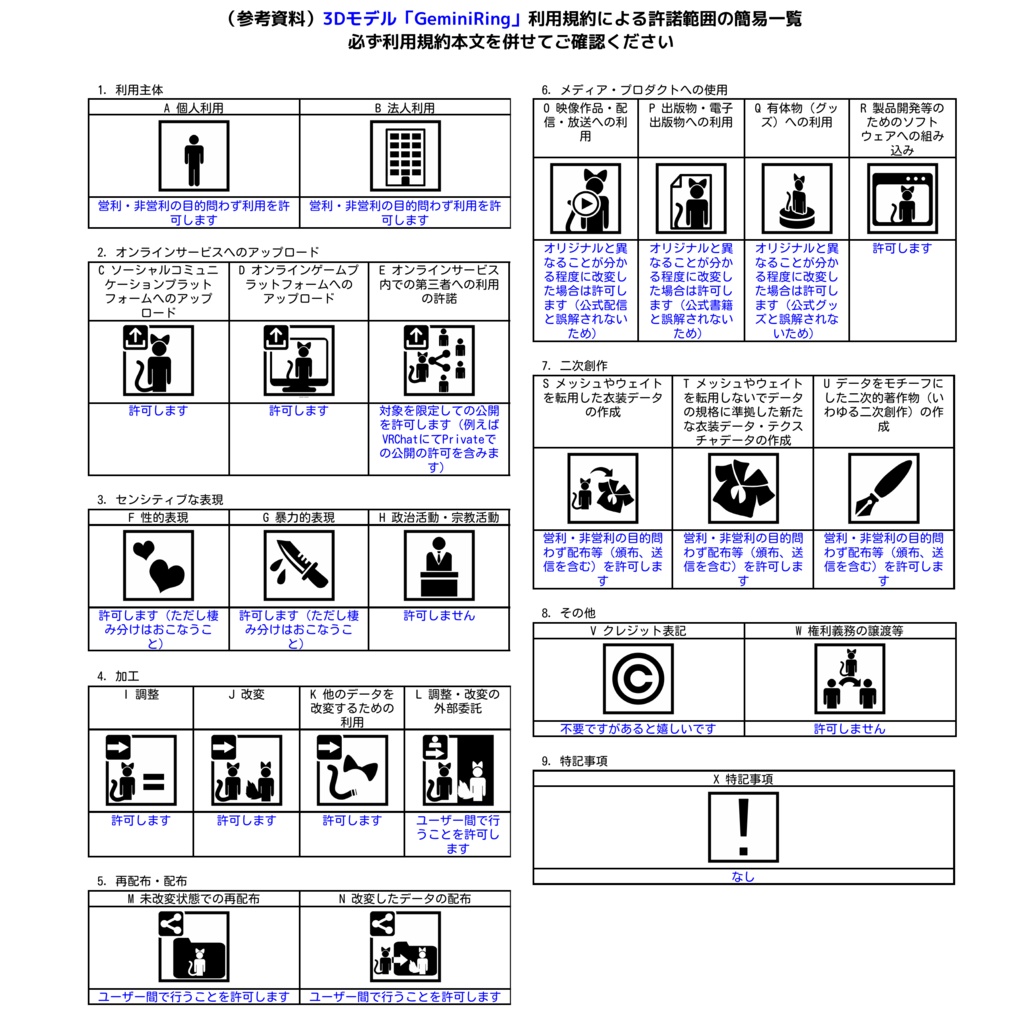 （参考資料）3Dモデル「GeminiRing」利用規約による許諾範囲の簡易一覧
必ず利用規約本文を併せてご確認ください

1. 利用主体

| A 個人利用 | B 法人利用 |
|---|---|
| 営利・非営利の目的問わず利用を許可します | 営利・非営利の目的問わず利用を許可します |

2. オンラインサービスへのアップロード

| C ソーシャルコミュニケーションプラットフォームへのアップロード | D オンラインゲームプラットフォームへのアップロード | E オンラインサービス内での第三者への利用の許諾 |
|---|---|---|
| 許可します | 許可します | 対象を限定しての公開を許可します（例えばVRChatにてPrivateでの公開の許可を含みます） |

3. センシティブな表現

| F 性的表現 | G 暴力的表現 | H 政治活動・宗教活動 |
|---|---|---|
| 許可します（ただし棲み分けはおこなうこと） | 許可します（ただし棲み分けはおこなうこと） | 許可しません |

4. 加工

| I 調整 | J 改変 | K 他のデータを改変するための利用 | L 調整・改変の外部委託 |
|---|---|---|---|
| 許可します | 許可します | 許可します | ユーザー間で行うことを許可します |

5. 再配布・配布

| M 未改変状態での再配布 | N 改変したデータの配布 |
|---|---|
| ユーザー間で行うことを許可します | ユーザー間で行うことを許可します |

6. メディア・プロダクトへの使用

| O 映像作品・配信・放送への利用 | P 出版物・電子出版物への利用 | Q 有体物（グッズ）への利用 | R 製品開発等のためのソフトウェアへの組み込み |
|---|---|---|---|
| オリジナルと異なることが分かる程度に改変した場合は許可します（公式配信と誤解されないため） | オリジナルと異なることが分かる程度に改変した場合は許可します（公式書籍と誤解されないため） | オリジナルと異なることが分かる程度に改変した場合は許可します（公式グッズと誤解されないため） | 許可します |

7. 二次創作

| S メッシュやウェイトを転用した衣装データの作成 | T メッシュやウェイトを転用しないでデータの規格に準拠した新たな衣装データ・テクスチャデータの作成 | U データをモチーフにした二次的著作物（いわゆる二次創作）の作成 |
|---|---|---|
| 営利・非営利の目的問わず配布等（頒布、送信を含む）を許可します | 営利・非営利の目的問わず配布等（頒布、送信を含む）を許可します | 営利・非営利の目的問わず配布等（頒布、送信を含む）を許可します |

8. その他

| V クレジット表記 | W 権利義務の譲渡等 |
|---|---|
| 不要ですがあると嬉しいです | 許可しません |

9. 特記事項

| X 特記事項 |
|---|
| なし |