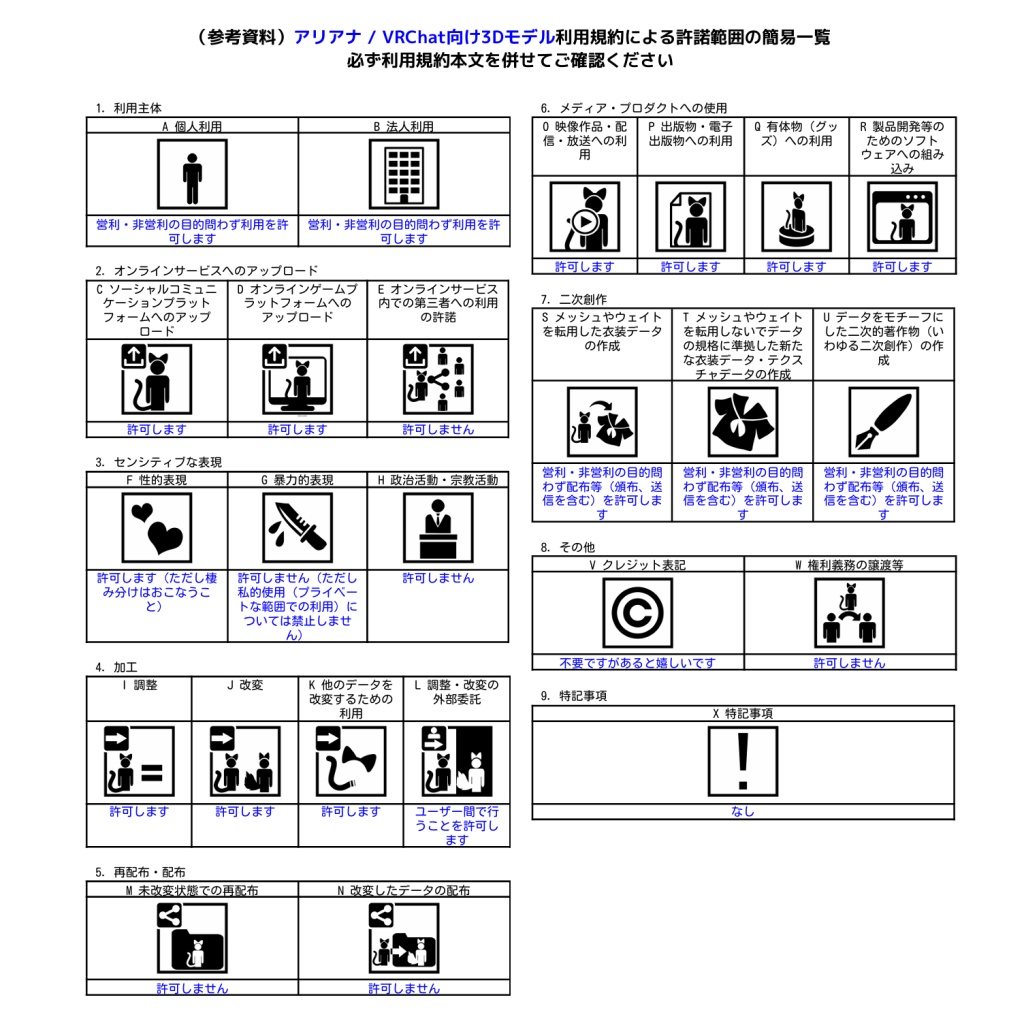 （参考資料）アリアナ / VRChat向け3Dモデル利用規約による許諾範囲の簡易一覧
必ず利用規約本文を併せてご確認ください

1. 利用主体

| A 個人利用 | B 法人利用 |
|---|---|
| 営利・非営利の目的問わず利用を許可します | 営利・非営利の目的問わず利用を許可します |

2. オンラインサービスへのアップロード

| C ソーシャルコミュニケーションプラットフォームへのアップロード | D オンラインゲームプラットフォームへのアップロード | E オンラインサービス内での第三者への利用の許諾 |
|---|---|---|
| 許可します | 許可します | 許可しません |

3. センシティブな表現

| F 性的表現 | G 暴力的表現 | H 政治活動・宗教活動 |
|---|---|---|
| 許可します（ただし棲み分けはおこなうこと） | 許可しません（ただし私的使用（プライベートな範囲での利用）については禁止しません） | 許可しません |

4. 加工

| I 調整 | J 改変 | K 他のデータを改変するための利用 | L 調整・改変の外部委託 |
|---|---|---|---|
| 許可します | 許可します | 許可します | ユーザー間で行うことを許可します |

5. 再配布・配布

| M 未改変状態での再配布 | N 改変したデータの配布 |
|---|---|
| 許可しません | 許可しません |

6. メディア・プロダクトへの使用

| O 映像作品・配信・放送への利用 | P 出版物・電子出版物への利用 | Q 有体物（グッズ）への利用 | R 製品開発等のためのソフトウェアへの組み込み |
|---|---|---|---|
| 許可します | 許可します | 許可します | 許可します |

7. 二次創作

| S メッシュやウェイトを転用した衣装データの作成 | T メッシュやウェイトを転用しないでデータの規格に準拠した新たな衣装データ・テクスチャデータの作成 | U データをモチーフにした二次的著作物（いわゆる二次創作）の作成 |
|---|---|---|
| 営利・非営利の目的問わず配布等（頒布、送信を含む）を許可します | 営利・非営利の目的問わず配布等（頒布、送信を含む）を許可します | 営利・非営利の目的問わず配布等（頒布、送信を含む）を許可します |

8. その他

| V クレジット表記 | W 権利義務の譲渡等 |
|---|---|
| 不要ですがあると嬉しいです | 許可しません |

9. 特記事項

| X 特記事項 |
|---|
| なし |