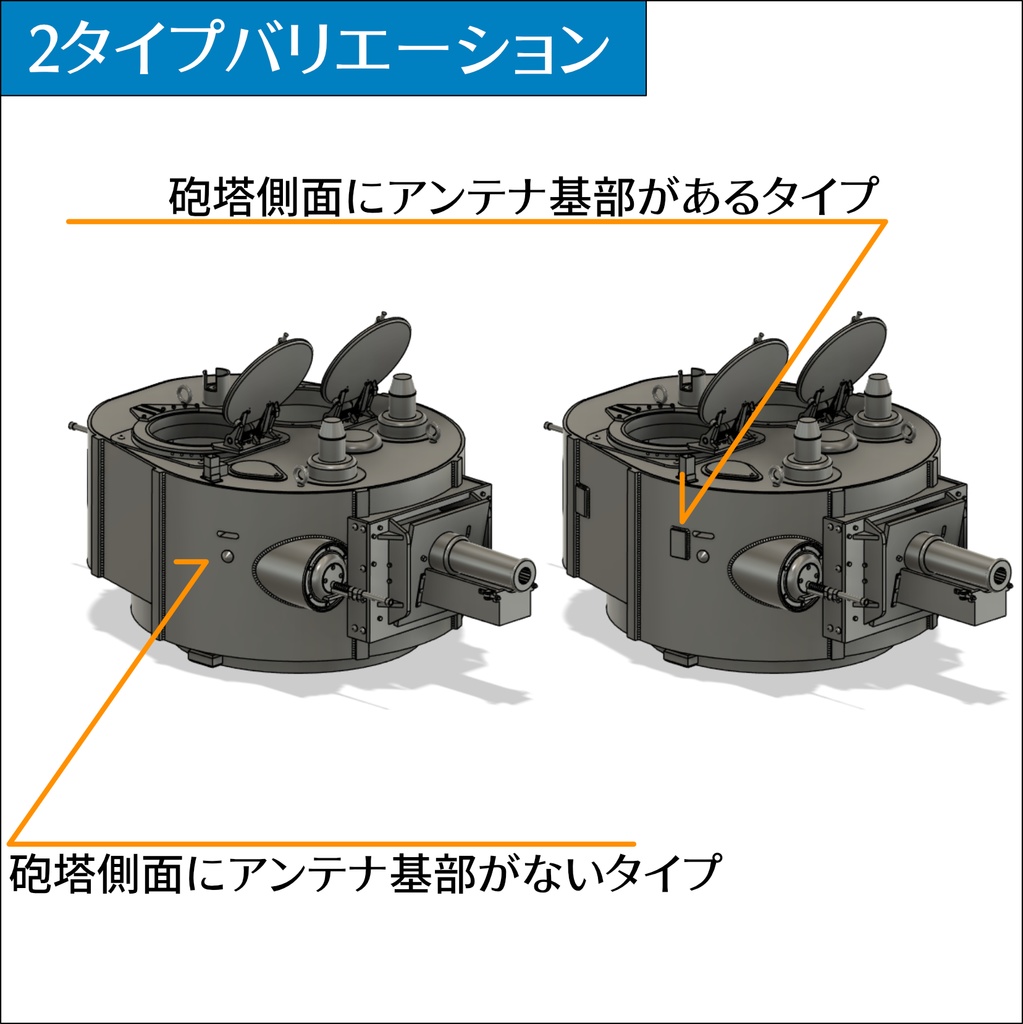 2タイプバリエーション

砲塔側面にアンテナ基部があるタイプ

砲塔側面にアンテナ基部がないタイプ