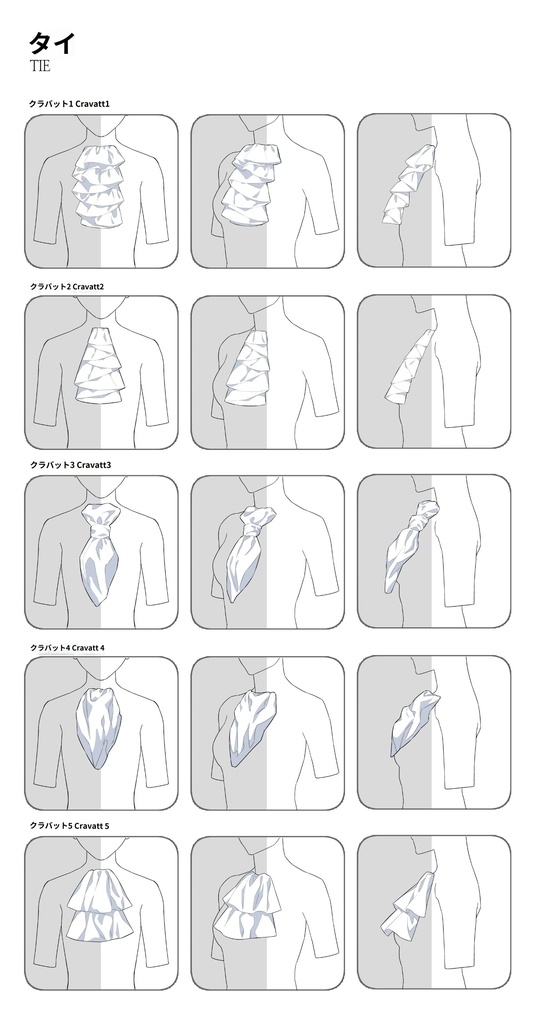 タイ
TIE

クラバット1 Cravatt1

クラバット2 Cravatt2

クラバット3 Cravatt3

クラバット4 Cravatt 4

クラバット5 Cravatt 5