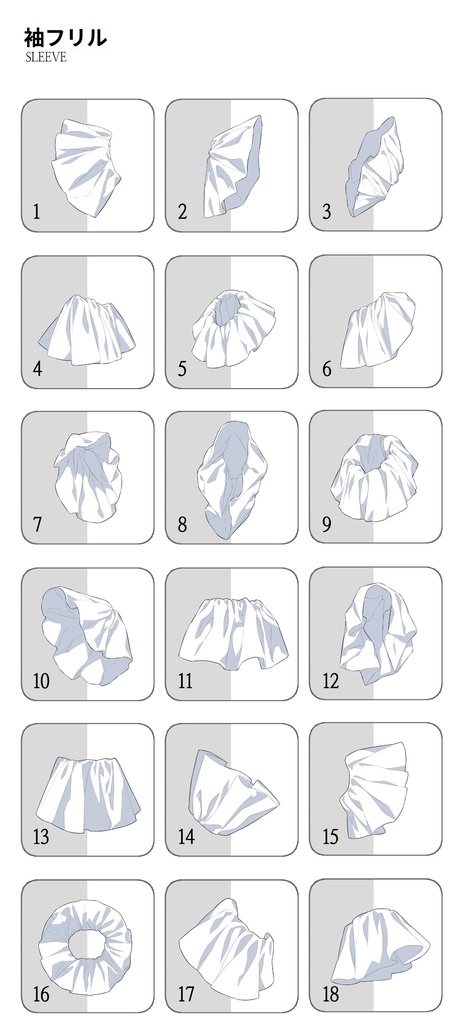 袖フリル
SLEEVE

1
2
3
4
5
6
7
8
9
10
11
12
13
14
15
16
17
18