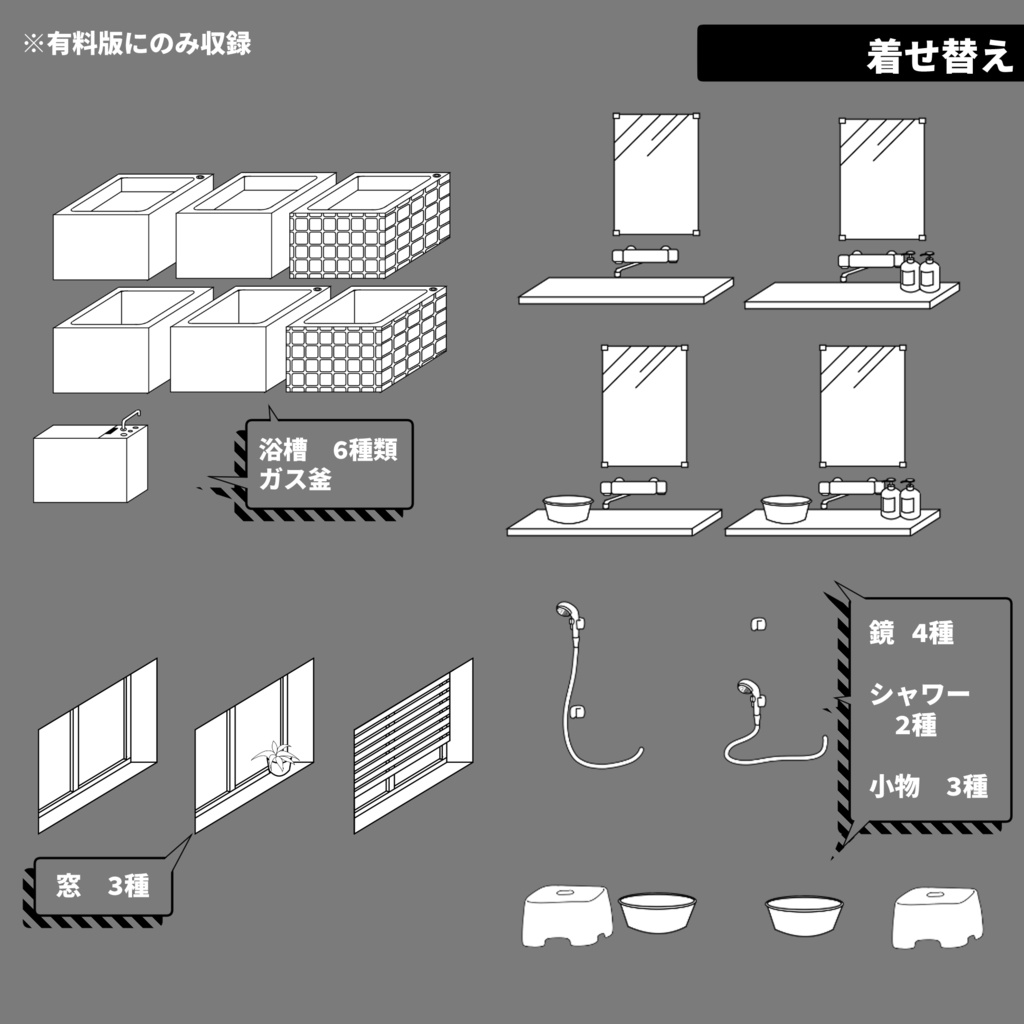 ※有料版にのみ収録

着せ替え

浴槽　6種類
ガス釜

鏡　4種

シャワー
2種

小物　3種

窓　3種