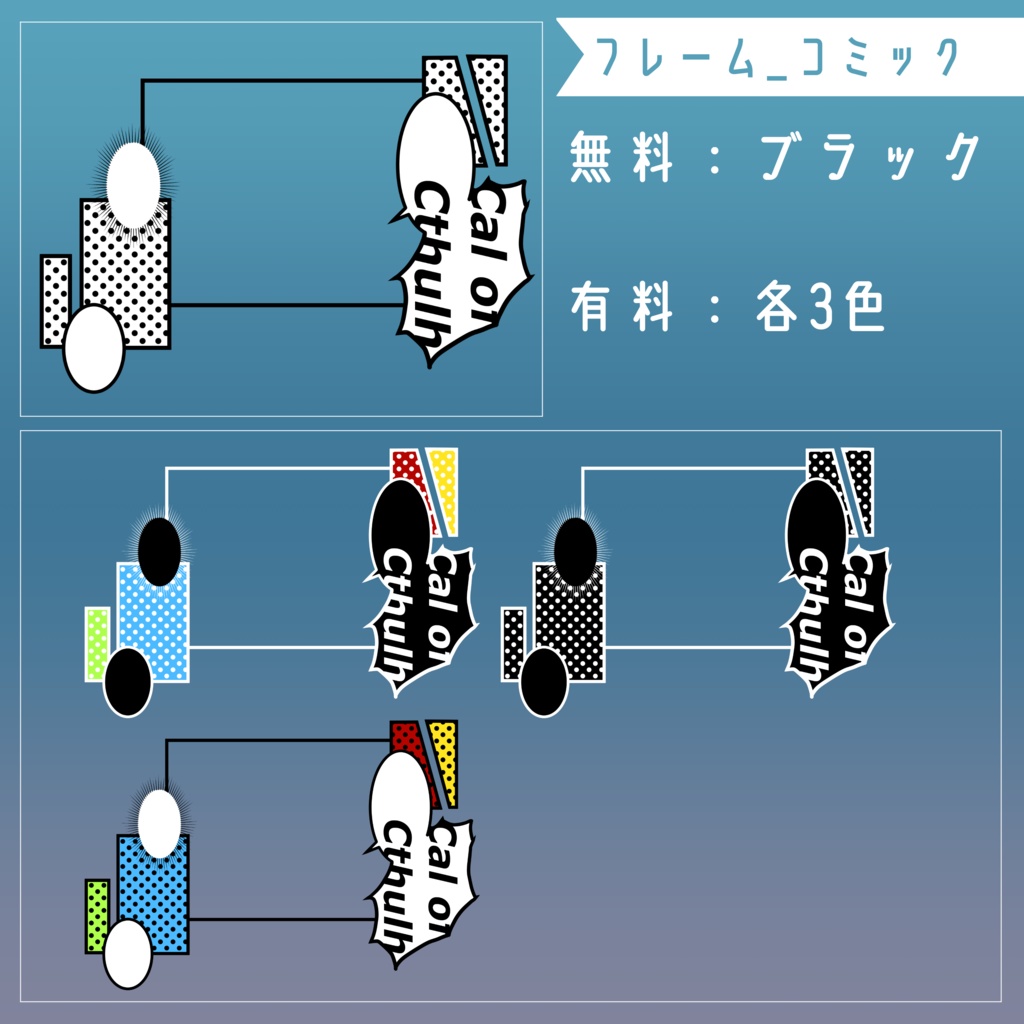 フレーム_コミック

無料：ブラック

有料：各3色

Cal of Cthulh

Cal of Cthulh

Cal of Cthulh

Cal of Cthulh