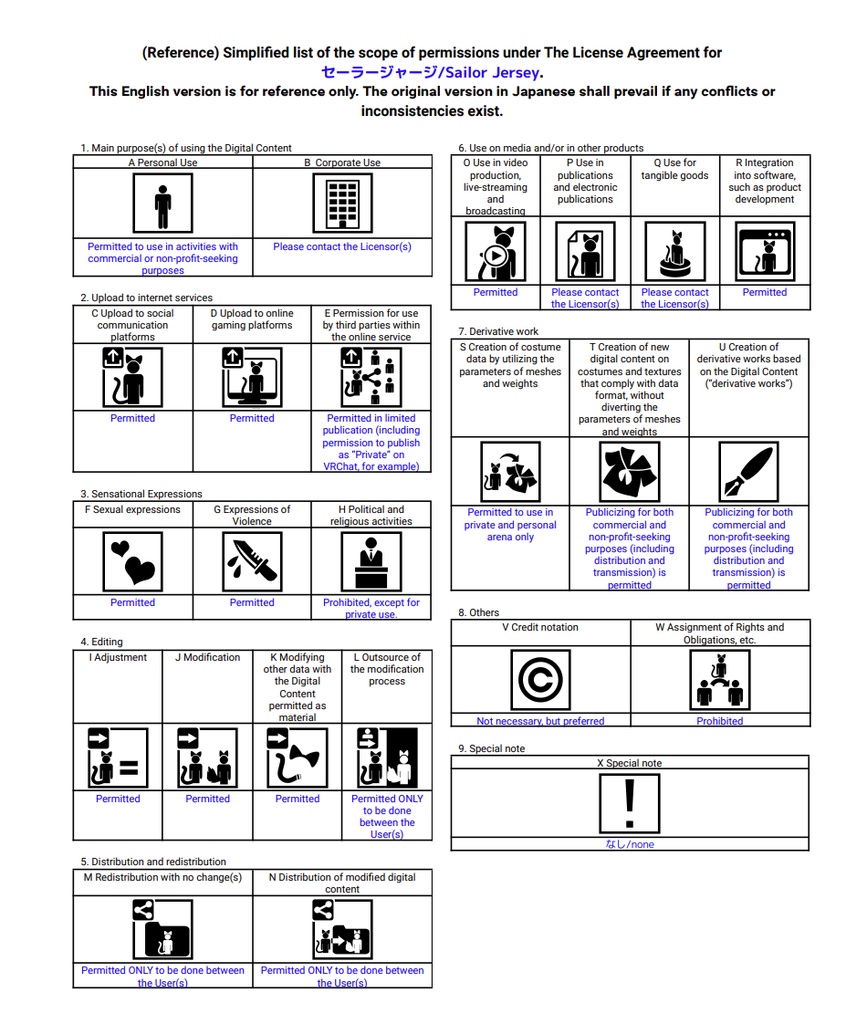 (Reference) Simplified list of the scope of permissions under The License Agreement for セーラージャージ/Sailor Jersey.
This English version is for reference only. The original version in Japanese shall prevail if any conflicts or inconsistencies exist.

1. Main purpose(s) of using the Digital Content

| A Personal Use | B Corporate Use |
|---|---|
| Permitted to use in activities with commercial or non-profit-seeking purposes | Please contact the Licensor(s) |

2. Upload to internet services

| C Upload to social communication platforms | D Upload to online gaming platforms | E Permission for use by third parties within the online service |
|---|---|---|
| Permitted | Permitted | Permitted in limited publication (including permission to publish as "Private" on VRChat, for example) |

3. Sensational Expressions

| F Sexual expressions | G Expressions of Violence | H Political and religious activities |
|---|---|---|
| Permitted | Permitted | Prohibited, except for private use. |

4. Editing

| I Adjustment | J Modification | K Modifying other data with the Digital Content permitted as material | L Outsource of the modification process |
|---|---|---|---|
| Permitted | Permitted | Permitted | Permitted ONLY to be done between the User(s) |

5. Distribution and redistribution

| M Redistribution with no change(s) | N Distribution of modified digital content |
|---|---|
| Permitted ONLY to be done between the User(s) | Permitted ONLY to be done between the User(s) |

6. Use on media and/or in other products

| O Use in video production, live-streaming and broadcasting | P Use in publications and electronic publications | Q Use for tangible goods | R Integration into software, such as product development |
|---|---|---|---|
| Permitted | Please contact the Licensor(s) | Please contact the Licensor(s) | Permitted |

7. Derivative work

| S Creation of costume data by utilizing the parameters of meshes and weights | T Creation of new digital content on costumes and textures that comply with data format, without diverting the parameters of meshes and weights | U Creation of derivative works based on the Digital Content ("derivative works") |
|---|---|---|
| Permitted to use in private and personal arena only | Publicizing for both commercial and non-profit-seeking purposes (including distribution and transmission) is permitted | Publicizing for both commercial and non-profit-seeking purposes (including distribution and transmission) is permitted |

8. Others

| V Credit notation | W Assignment of Rights and Obligations, etc. |
|---|---|
| Not necessary, but preferred | Prohibited |

9. Special note

| X Special note |
|---|
| なし/none |