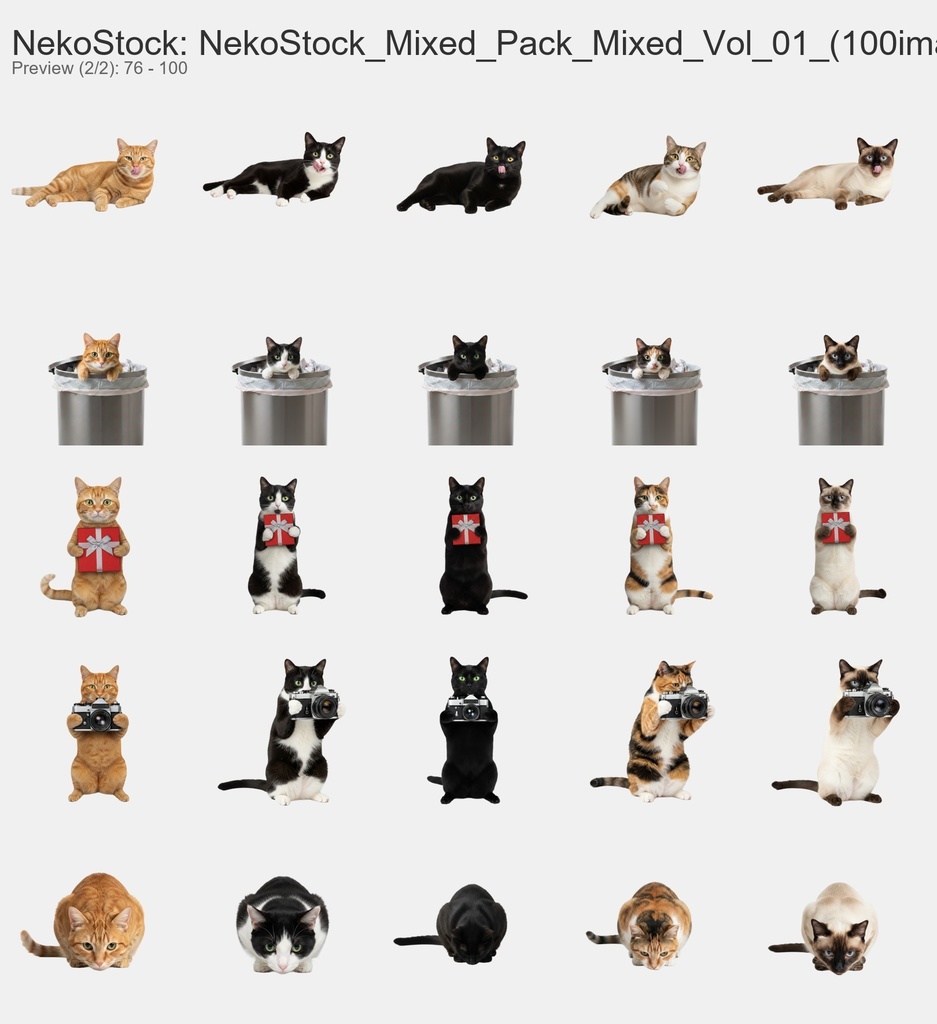 NekoStock: NekoStock_Mixed_Pack_Mixed_Vol_01_(100ima

Preview (2/2): 76 - 100