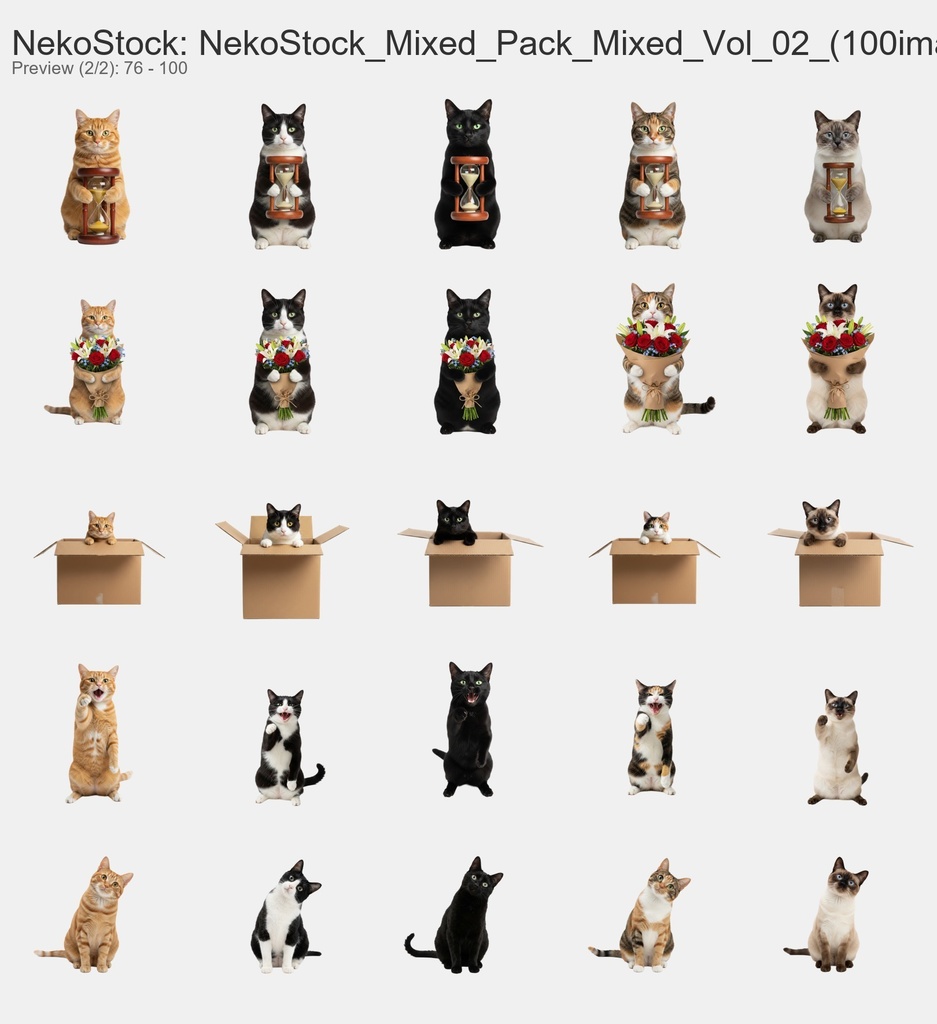 NekoStock: NekoStock_Mixed_Pack_Mixed_Vol_02_(100ima
Preview (2/2): 76 - 100