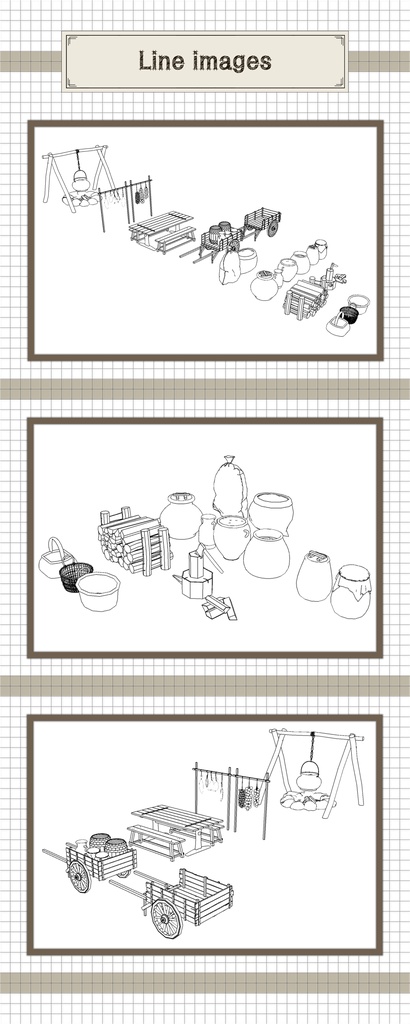 Line images