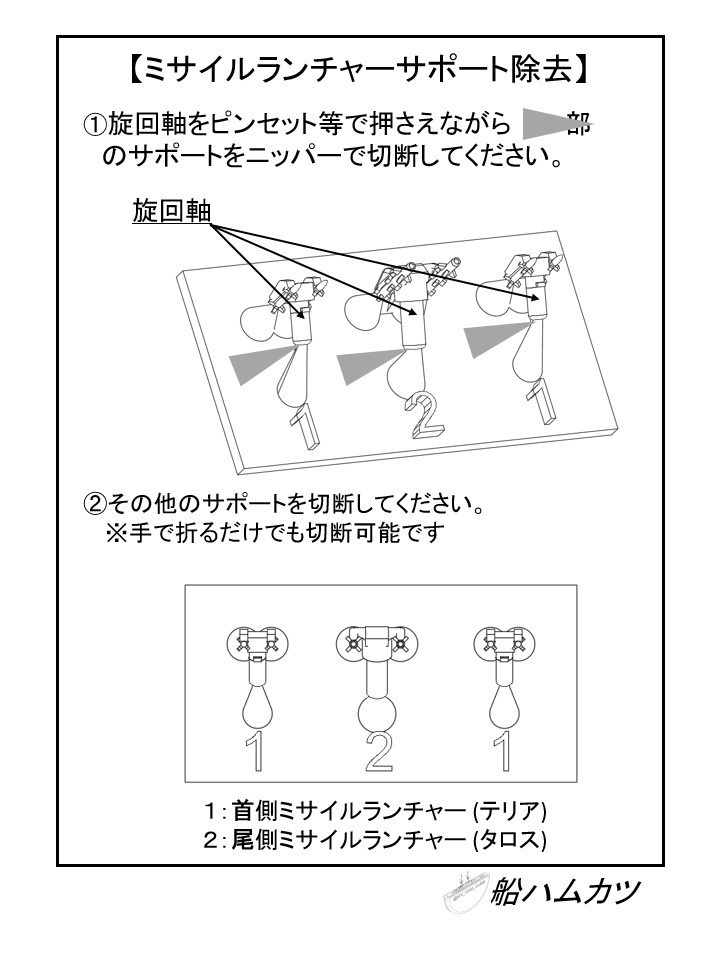 【ミサイルランチャーサポート除去】

①旋回軸をピンセット等で押さえながら 部のサポートをニッパーで切断してください。

旋回軸

1 2 1

②その他のサポートを切断してください。
※手で折るだけでも切断可能です

1 2 1

1：首側ミサイルランチャー (テリア)
2：尾側ミサイルランチャー (タロス)

船ハムカツ