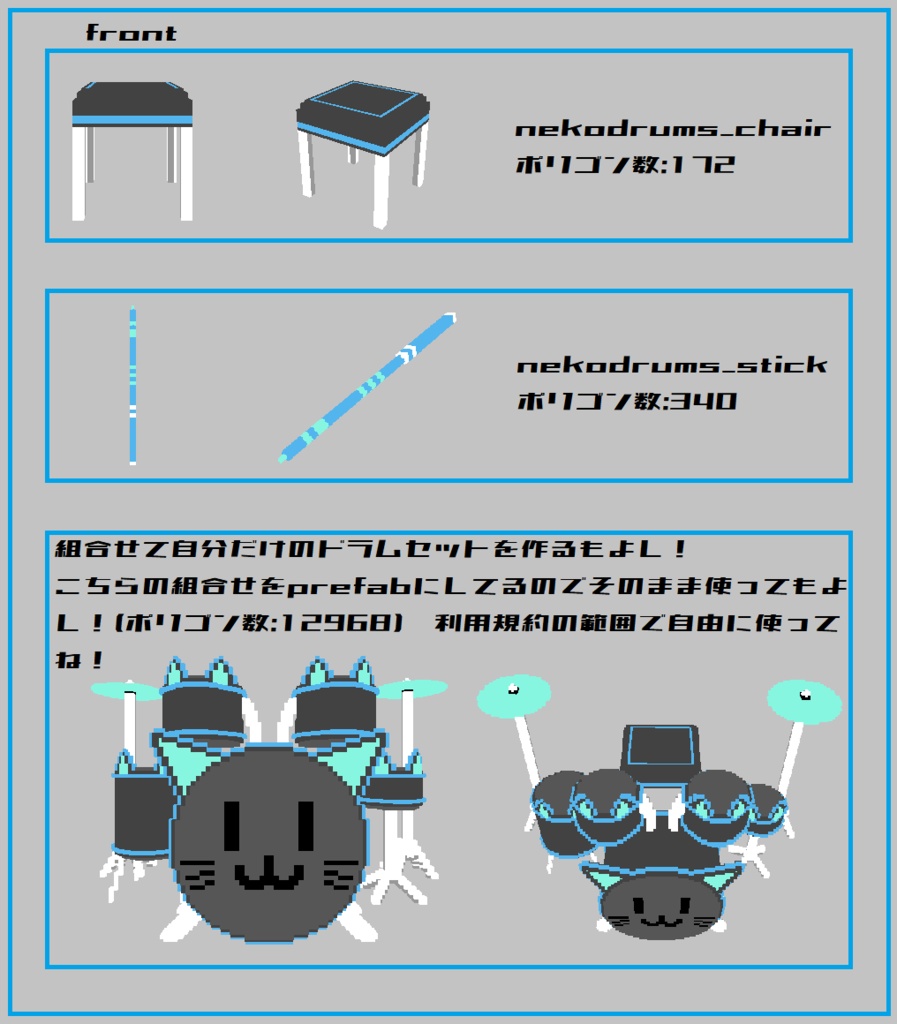 front

nekodrums_chair
ポリゴン数:172

nekodrums_stick
ポリゴン数:340

組合せて自分だけのドラムセットを作るもよし！
こちらの組合せをprefabにしてるのでそのまま使ってもよし！(ポリゴン数:12968) 利用規約の範囲で自由に使ってね！