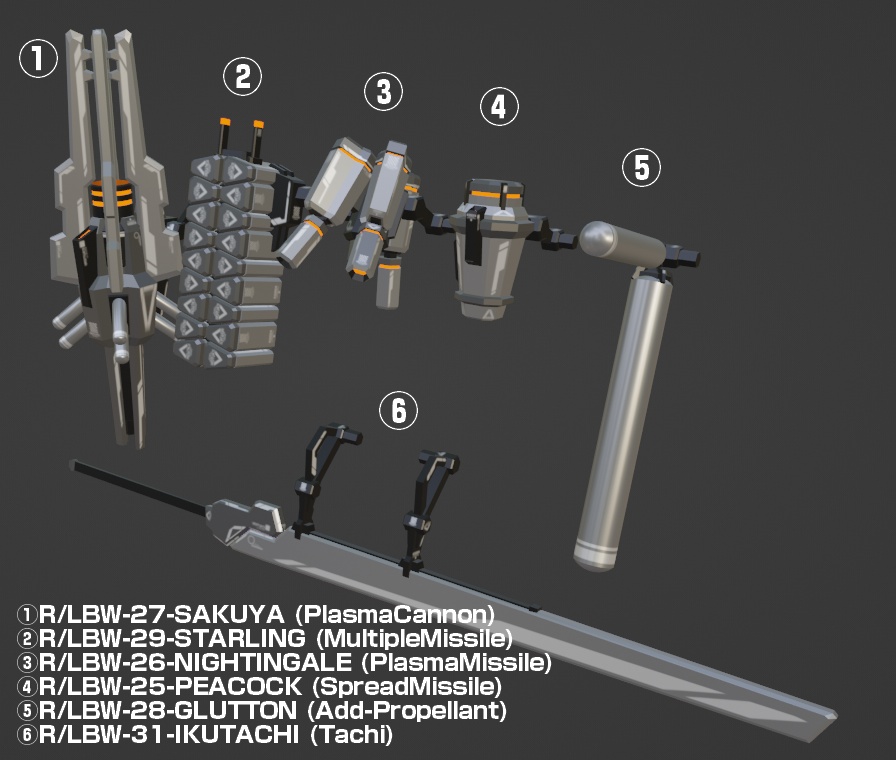 ①
②
③
④
⑤
⑥

①R/LBW-27-SAKUYA (PlasmaCannon)
②R/LBW-29-STARLING (MultipleMissile)
③R/LBW-26-NIGHTINGALE (PlasmaMissile)
④R/LBW-25-PEACOCK (SpreadMissile)
⑤R/LBW-28-GLUTTON (Add-Propellant)
⑥R/LBW-31-IKUTACHI (Tachi)