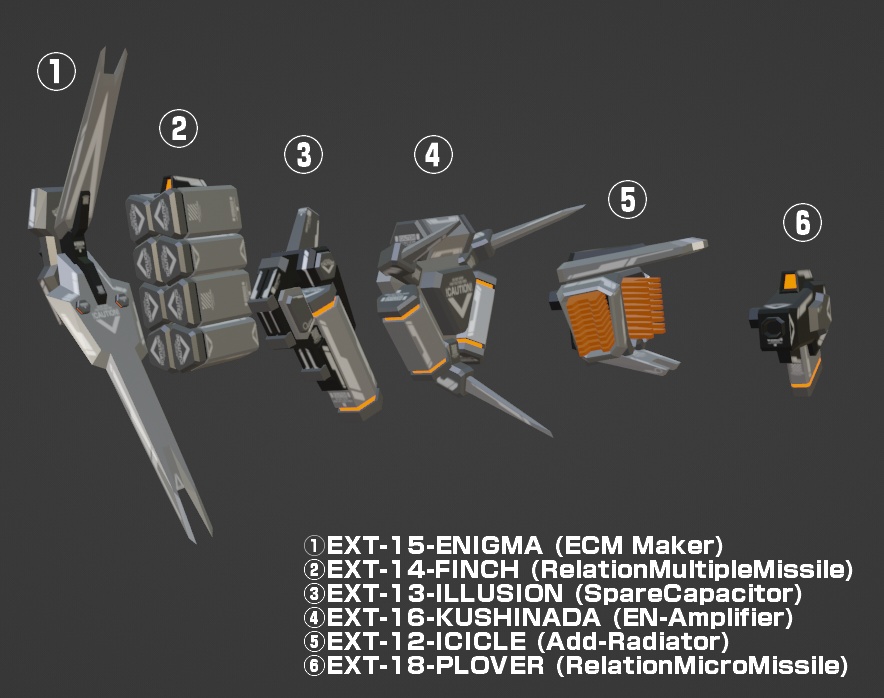 ①

②

③

④

⑤

⑥

CAUTION

CAUTION

①EXT-15-ENIGMA (ECM Maker)
②EXT-14-FINCH (RelationMultipleMissile)
③EXT-13-ILLUSION (SpareCapacitor)
④EXT-16-KUSHINADA (EN-Amplifier)
⑤EXT-12-ICICLE (Add-Radiator)
⑥EXT-18-PLOVER (RelationMicroMissile)