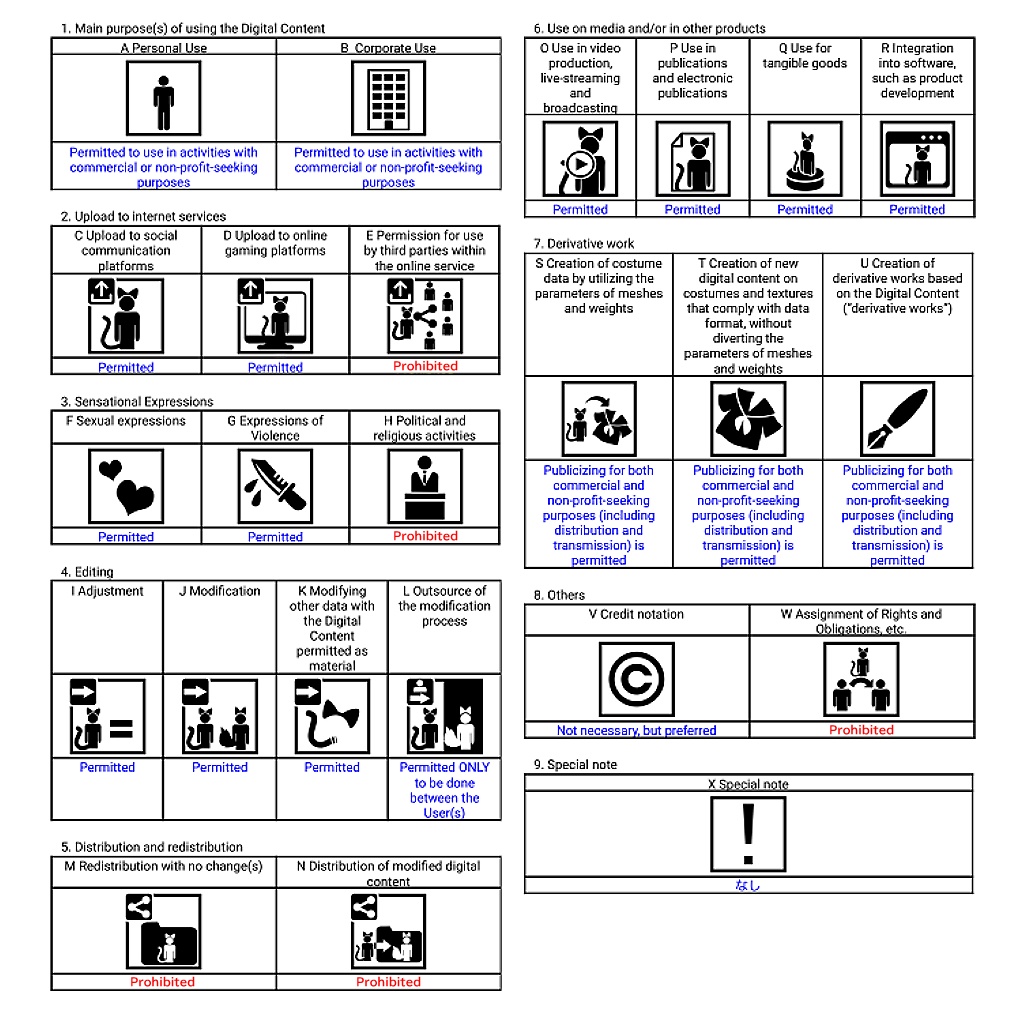 1. Main purpose(s) of using the Digital Content

| A Personal Use | B Corporate Use |
|---|---|
| Permitted to use in activities with commercial or non-profit-seeking purposes | Permitted to use in activities with commercial or non-profit-seeking purposes |

2. Upload to internet services

| C Upload to social communication platforms | D Upload to online gaming platforms | E Permission for use by third parties within the online service |
|---|---|---|
| Permitted | Permitted | Prohibited |

3. Sensational Expressions

| F Sexual expressions | G Expressions of Violence | H Political and religious activities |
|---|---|---|
| Permitted | Permitted | Prohibited |

4. Editing

| I Adjustment | J Modification | K Modifying other data with the Digital Content permitted as material | L Outsource of the modification process |
|---|---|---|---|
| Permitted | Permitted | Permitted | Permitted ONLY to be done between the User(s) |

5. Distribution and redistribution

| M Redistribution with no change(s) | N Distribution of modified digital content |
|---|---|
| Prohibited | Prohibited |

6. Use on media and/or in other products

| O Use in video production, live-streaming and broadcasting | P Use in publications and electronic publications | Q Use for tangible goods | R Integration into software, such as product development |
|---|---|---|---|
| Permitted | Permitted | Permitted | Permitted |

7. Derivative work

| S Creation of costume data by utilizing the parameters of meshes and weights | T Creation of new digital content on costumes and textures that comply with data format, without diverting the parameters of meshes and weights | U Creation of derivative works based on the Digital Content ("derivative works") |
|---|---|---|
| Publicizing for both commercial and non-profit-seeking purposes (including distribution and transmission) is permitted | Publicizing for both commercial and non-profit-seeking purposes (including distribution and transmission) is permitted | Publicizing for both commercial and non-profit-seeking purposes (including distribution and transmission) is permitted |

8. Others

| V Credit notation | W Assignment of Rights and Obligations, etc. |
|---|---|
| Not necessary, but preferred | Prohibited |

9. Special note

| X Special note |
|---|
| なし |