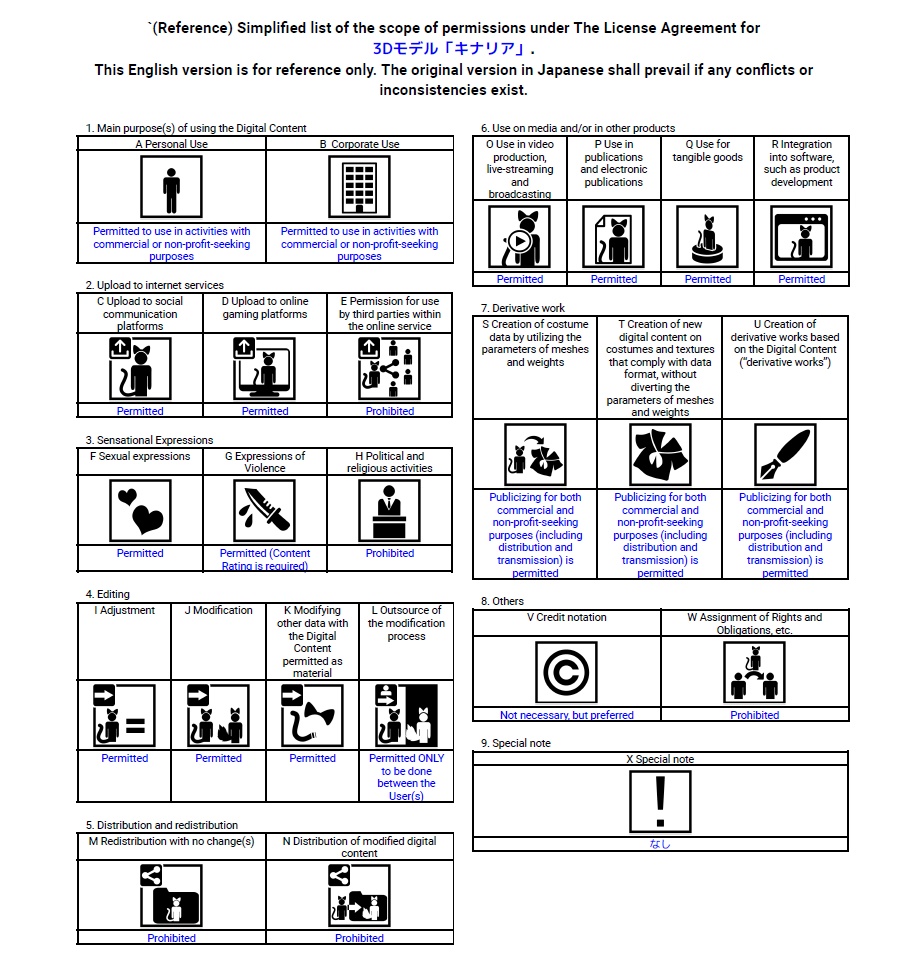 `(Reference) Simplified list of the scope of permissions under The License Agreement for 3Dモデル「キナリア」.
This English version is for reference only. The original version in Japanese shall prevail if any conflicts or inconsistencies exist.

1. Main purpose(s) of using the Digital Content

| A Personal Use | B Corporate Use |
|---|---|
| Permitted to use in activities with commercial or non-profit-seeking purposes | Permitted to use in activities with commercial or non-profit-seeking purposes |

2. Upload to internet services

| C Upload to social communication platforms | D Upload to online gaming platforms | E Permission for use by third parties within the online service |
|---|---|---|
| Permitted | Permitted | Prohibited |

3. Sensational Expressions

| F Sexual expressions | G Expressions of Violence | H Political and religious activities |
|---|---|---|
| Permitted | Permitted (Content Rating is required) | Prohibited |

4. Editing

| I Adjustment | J Modification | K Modifying other data with the Digital Content permitted as material | L Outsource of the modification process |
|---|---|---|---|
| Permitted | Permitted | Permitted | Permitted ONLY to be done between the User(s) |

5. Distribution and redistribution

| M Redistribution with no change(s) | N Distribution of modified digital content |
|---|---|
| Prohibited | Prohibited |

6. Use on media and/or in other products

| O Use in video production, live-streaming and broadcasting | P Use in publications and electronic publications | Q Use for tangible goods | R Integration into software, such as product development |
|---|---|---|---|
| Permitted | Permitted | Permitted | Permitted |

7. Derivative work

| S Creation of costume data by utilizing the parameters of meshes and weights | T Creation of new digital content on costumes and textures that comply with data format, without diverting the parameters of meshes and weights | U Creation of derivative works based on the Digital Content ("derivative works") |
|---|---|---|
| Publicizing for both commercial and non-profit-seeking purposes (including distribution and transmission) is permitted | Publicizing for both commercial and non-profit-seeking purposes (including distribution and transmission) is permitted | Publicizing for both commercial and non-profit-seeking purposes (including distribution and transmission) is permitted |

8. Others

| V Credit notation | W Assignment of Rights and Obligations, etc. |
|---|---|
| Not necessary, but preferred | Prohibited |

9. Special note

| X Special note |
|---|
| なし |